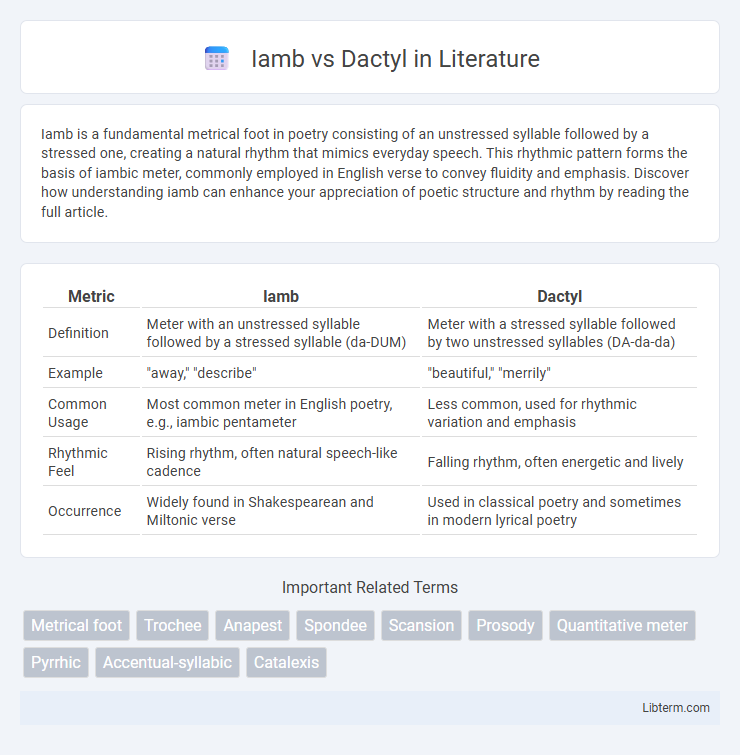 Iamb vs Dactyl in Literature

Iamb is a fundamental metrical foot in poetry consisting of an unstressed syllable followed by a stressed one, creating a natural rhythm that mimics everyday speech. This rhythmic pattern forms the basis of iambic meter, commonly employed in English verse to convey fluidity and emphasis. Discover how understanding iamb can enhance your appreciation of poetic structure and rhythm by reading the full article.

| Metric | Iamb | Dactyl |
|---|---|---|
| Definition | Meter with an unstressed syllable followed by a stressed syllable (da-DUM) | Meter with a stressed syllable followed by two unstressed syllables (DA-da-da) |
| Example | "away," "describe" | "beautiful," "merrily" |
| Common Usage | Most common meter in English poetry, e.g., iambic pentameter | Less common, used for rhythmic variation and emphasis |
| Rhythmic Feel | Rising rhythm, often natural speech-like cadence | Falling rhythm, often energetic and lively |
| Occurrence | Widely found in Shakespearean and Miltonic verse | Used in classical poetry and sometimes in modern lyrical poetry |

Important Related Terms

Metrical foot
Trochee
Anapest
Spondee
Scansion
Prosody
Quantitative meter
Pyrrhic
Accentual-syllabic
Catalexis

Libterm.com