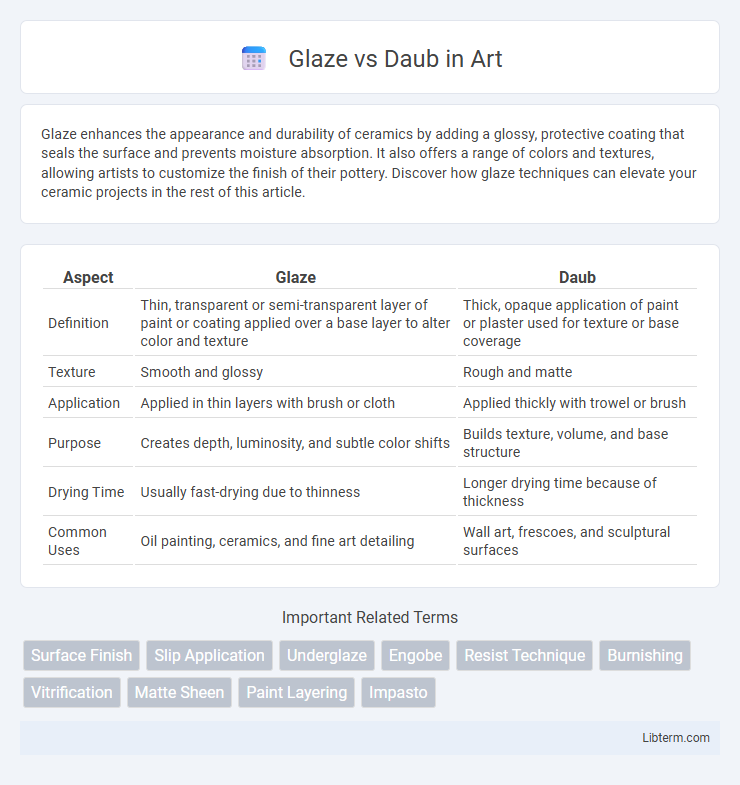 Glaze vs Daub in Art

Glaze enhances the appearance and durability of ceramics by adding a glossy, protective coating that seals the surface and prevents moisture absorption. It also offers a range of colors and textures, allowing artists to customize the finish of their pottery. Discover how glaze techniques can elevate your ceramic projects in the rest of this article.

| Aspect | Glaze | Daub |
|---|---|---|
| Definition | Thin, transparent or semi-transparent layer of paint or coating applied over a base layer to alter color and texture | Thick, opaque application of paint or plaster used for texture or base coverage |
| Texture | Smooth and glossy | Rough and matte |
| Application | Applied in thin layers with brush or cloth | Applied thickly with trowel or brush |
| Purpose | Creates depth, luminosity, and subtle color shifts | Builds texture, volume, and base structure |
| Drying Time | Usually fast-drying due to thinness | Longer drying time because of thickness |
| Common Uses | Oil painting, ceramics, and fine art detailing | Wall art, frescoes, and sculptural surfaces |

Important Related Terms

Surface Finish
Slip Application
Underglaze
Engobe
Resist Technique
Burnishing
Vitrification
Matte Sheen
Paint Layering
Impasto

Libterm.com