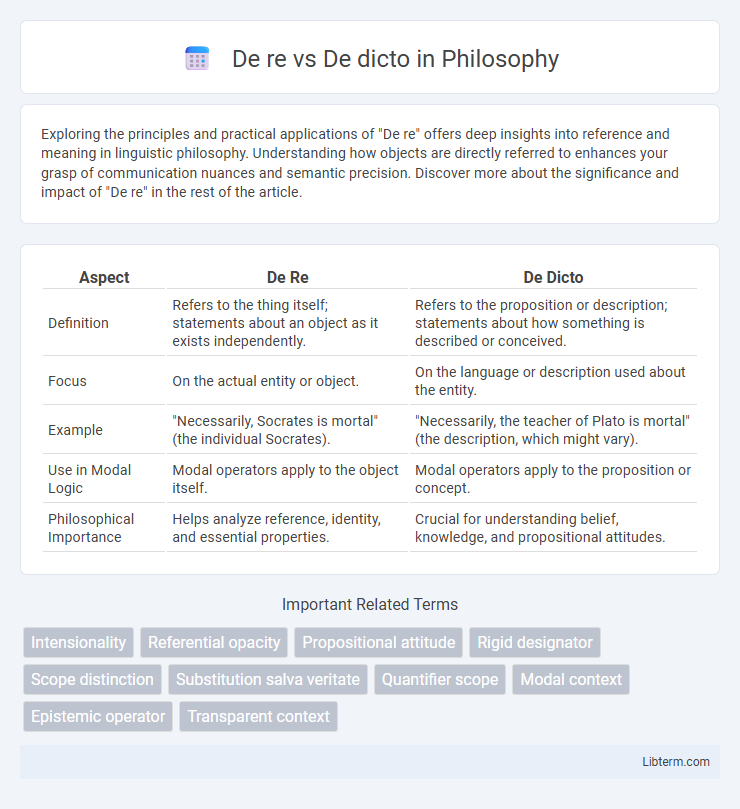 De re vs De dicto in Philosophy

Exploring the principles and practical applications of "De re" offers deep insights into reference and meaning in linguistic philosophy. Understanding how objects are directly referred to enhances your grasp of communication nuances and semantic precision. Discover more about the significance and impact of "De re" in the rest of the article.

| Aspect | De Re | De Dicto |
|---|---|---|
| Definition | Refers to the thing itself; statements about an object as it exists independently. | Refers to the proposition or description; statements about how something is described or conceived. |
| Focus | On the actual entity or object. | On the language or description used about the entity. |
| Example | "Necessarily, Socrates is mortal" (the individual Socrates). | "Necessarily, the teacher of Plato is mortal" (the description, which might vary). |
| Use in Modal Logic | Modal operators apply to the object itself. | Modal operators apply to the proposition or concept. |
| Philosophical Importance | Helps analyze reference, identity, and essential properties. | Crucial for understanding belief, knowledge, and propositional attitudes. |

Important Related Terms

Intensionality
Referential opacity
Propositional attitude
Rigid designator
Scope distinction
Substitution salva veritate
Quantifier scope
Modal context
Epistemic operator
Transparent context

Libterm.com