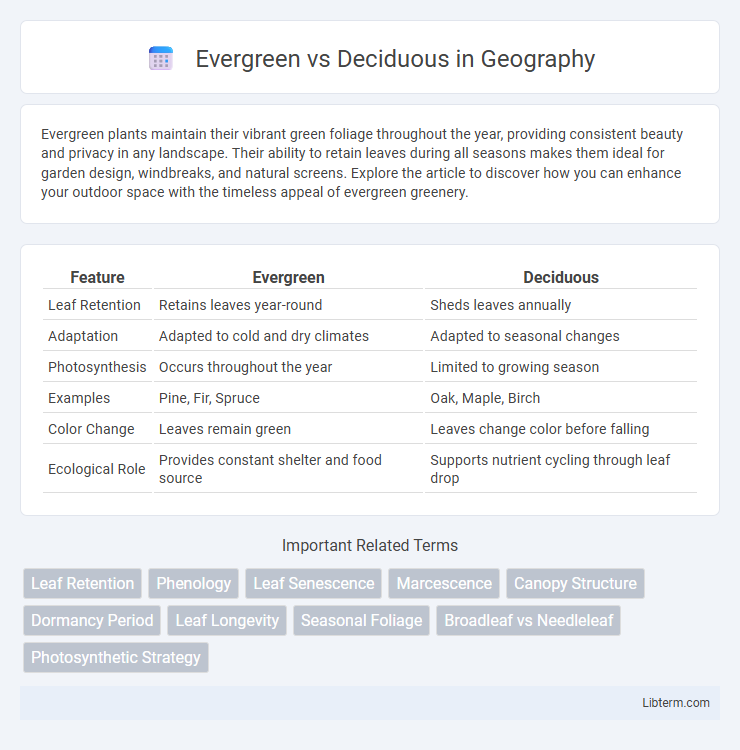 Evergreen vs Deciduous in Geography

Evergreen plants maintain their vibrant green foliage throughout the year, providing consistent beauty and privacy in any landscape. Their ability to retain leaves during all seasons makes them ideal for garden design, windbreaks, and natural screens. Explore the article to discover how you can enhance your outdoor space with the timeless appeal of evergreen greenery.

| Feature | Evergreen | Deciduous |
|---|---|---|
| Leaf Retention | Retains leaves year-round | Sheds leaves annually |
| Adaptation | Adapted to cold and dry climates | Adapted to seasonal changes |
| Photosynthesis | Occurs throughout the year | Limited to growing season |
| Examples | Pine, Fir, Spruce | Oak, Maple, Birch |
| Color Change | Leaves remain green | Leaves change color before falling |
| Ecological Role | Provides constant shelter and food source | Supports nutrient cycling through leaf drop |

Important Related Terms

Leaf Retention
Phenology
Leaf Senescence
Marcescence
Canopy Structure
Dormancy Period
Leaf Longevity
Seasonal Foliage
Broadleaf vs Needleleaf
Photosynthetic Strategy

Libterm.com