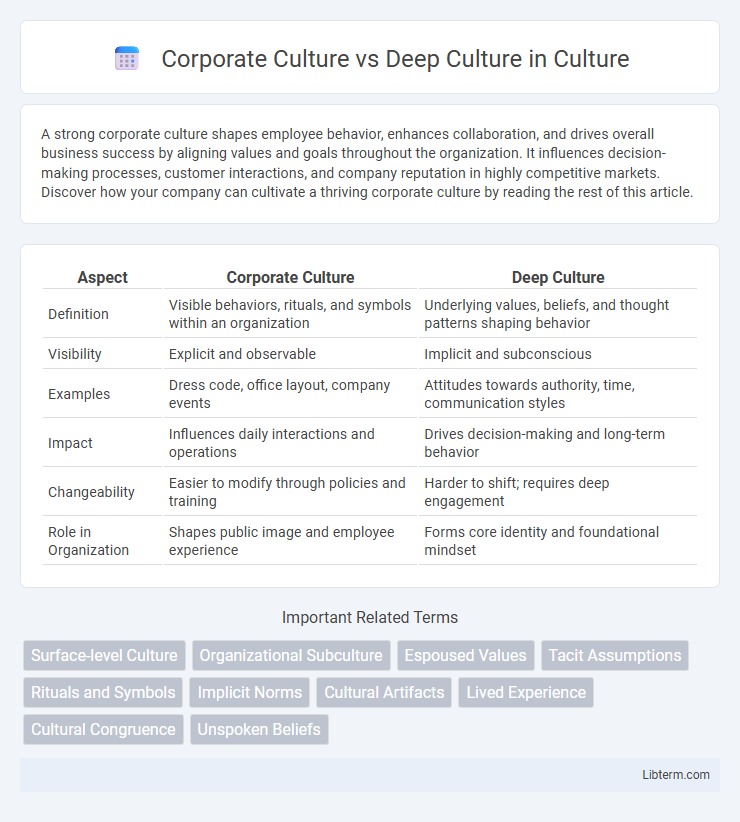 Corporate Culture vs Deep Culture in Culture

A strong corporate culture shapes employee behavior, enhances collaboration, and drives overall business success by aligning values and goals throughout the organization. It influences decision-making processes, customer interactions, and company reputation in highly competitive markets. Discover how your company can cultivate a thriving corporate culture by reading the rest of this article.

| Aspect | Corporate Culture | Deep Culture |
|---|---|---|
| Definition | Visible behaviors, rituals, and symbols within an organization | Underlying values, beliefs, and thought patterns shaping behavior |
| Visibility | Explicit and observable | Implicit and subconscious |
| Examples | Dress code, office layout, company events | Attitudes towards authority, time, communication styles |
| Impact | Influences daily interactions and operations | Drives decision-making and long-term behavior |
| Changeability | Easier to modify through policies and training | Harder to shift; requires deep engagement |
| Role in Organization | Shapes public image and employee experience | Forms core identity and foundational mindset |

Important Related Terms

Surface-level Culture
Organizational Subculture
Espoused Values
Tacit Assumptions
Rituals and Symbols
Implicit Norms
Cultural Artifacts
Lived Experience
Cultural Congruence
Unspoken Beliefs

Libterm.com