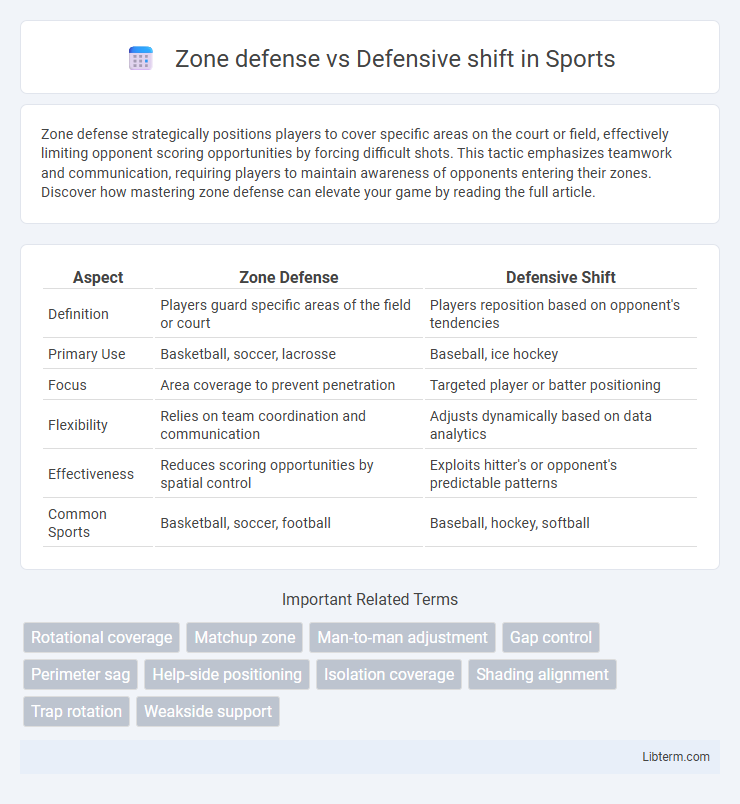 Zone defense vs Defensive shift in Sports

Zone defense strategically positions players to cover specific areas on the court or field, effectively limiting opponent scoring opportunities by forcing difficult shots. This tactic emphasizes teamwork and communication, requiring players to maintain awareness of opponents entering their zones. Discover how mastering zone defense can elevate your game by reading the full article.

| Aspect | Zone Defense | Defensive Shift |
|---|---|---|
| Definition | Players guard specific areas of the field or court | Players reposition based on opponent's tendencies |
| Primary Use | Basketball, soccer, lacrosse | Baseball, ice hockey |
| Focus | Area coverage to prevent penetration | Targeted player or batter positioning |
| Flexibility | Relies on team coordination and communication | Adjusts dynamically based on data analytics |
| Effectiveness | Reduces scoring opportunities by spatial control | Exploits hitter's or opponent's predictable patterns |
| Common Sports | Basketball, soccer, football | Baseball, hockey, softball |

Important Related Terms

Rotational coverage
Matchup zone
Man-to-man adjustment
Gap control
Perimeter sag
Help-side positioning
Isolation coverage
Shading alignment
Trap rotation
Weakside support

Libterm.com