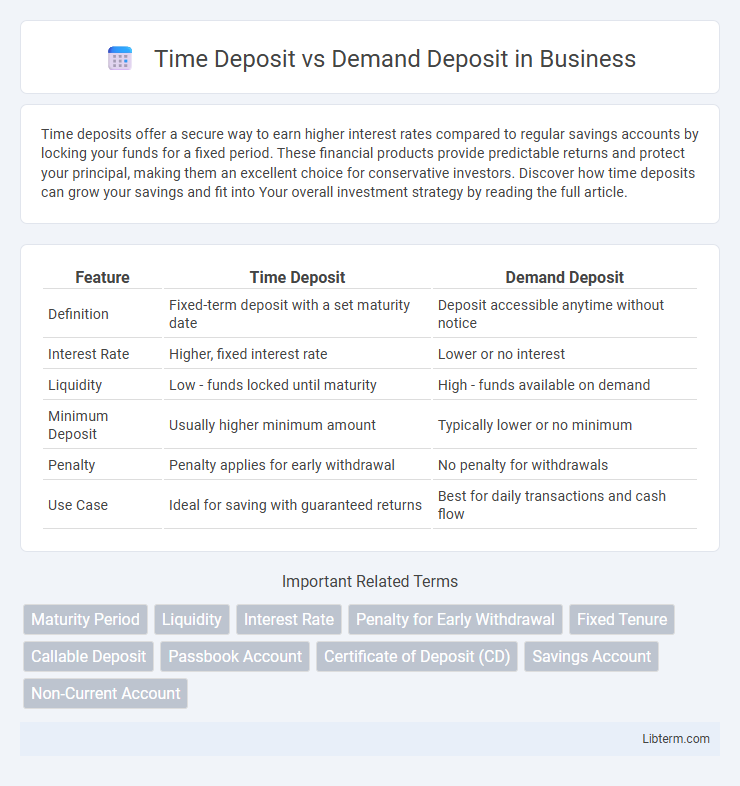 Time Deposit vs Demand Deposit in Business

Time deposits offer a secure way to earn higher interest rates compared to regular savings accounts by locking your funds for a fixed period. These financial products provide predictable returns and protect your principal, making them an excellent choice for conservative investors. Discover how time deposits can grow your savings and fit into Your overall investment strategy by reading the full article.

| Feature | Time Deposit | Demand Deposit |
|---|---|---|
| Definition | Fixed-term deposit with a set maturity date | Deposit accessible anytime without notice |
| Interest Rate | Higher, fixed interest rate | Lower or no interest |
| Liquidity | Low - funds locked until maturity | High - funds available on demand |
| Minimum Deposit | Usually higher minimum amount | Typically lower or no minimum |
| Penalty | Penalty applies for early withdrawal | No penalty for withdrawals |
| Use Case | Ideal for saving with guaranteed returns | Best for daily transactions and cash flow |

Important Related Terms

Maturity Period
Liquidity
Interest Rate
Penalty for Early Withdrawal
Fixed Tenure
Callable Deposit
Passbook Account
Certificate of Deposit (CD)
Savings Account
Non-Current Account

Libterm.com