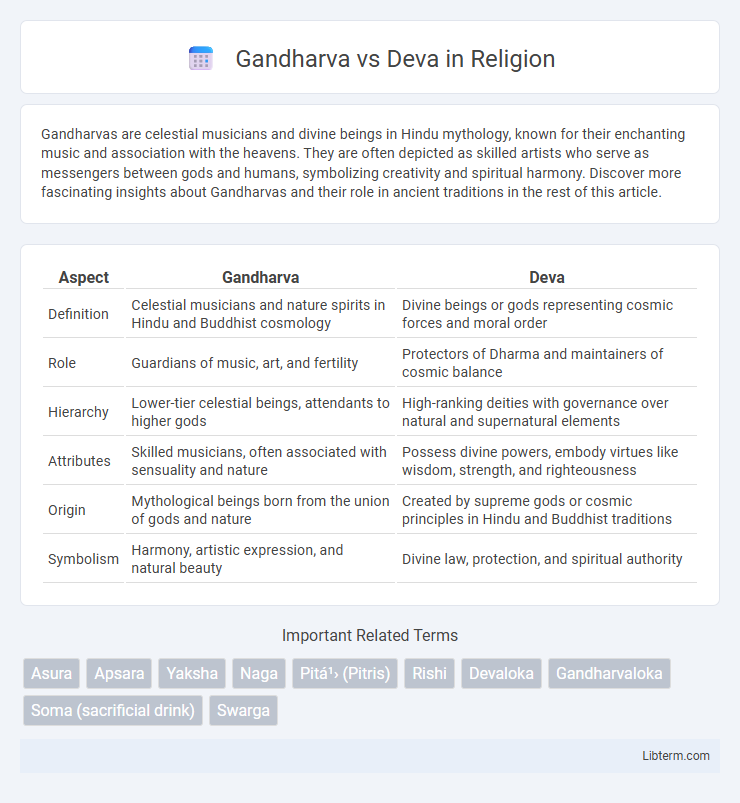 Gandharva vs Deva in Religion

Gandharvas are celestial musicians and divine beings in Hindu mythology, known for their enchanting music and association with the heavens. They are often depicted as skilled artists who serve as messengers between gods and humans, symbolizing creativity and spiritual harmony. Discover more fascinating insights about Gandharvas and their role in ancient traditions in the rest of this article.

| Aspect | Gandharva | Deva |
|---|---|---|
| Definition | Celestial musicians and nature spirits in Hindu and Buddhist cosmology | Divine beings or gods representing cosmic forces and moral order |
| Role | Guardians of music, art, and fertility | Protectors of Dharma and maintainers of cosmic balance |
| Hierarchy | Lower-tier celestial beings, attendants to higher gods | High-ranking deities with governance over natural and supernatural elements |
| Attributes | Skilled musicians, often associated with sensuality and nature | Possess divine powers, embody virtues like wisdom, strength, and righteousness |
| Origin | Mythological beings born from the union of gods and nature | Created by supreme gods or cosmic principles in Hindu and Buddhist traditions |
| Symbolism | Harmony, artistic expression, and natural beauty | Divine law, protection, and spiritual authority |

Important Related Terms

Asura Apsara Yaksha Naga Pitá¹› (Pitris) Rishi Devaloka Gandharvaloka Soma (sacrificial drink) Swarga

Libterm.com