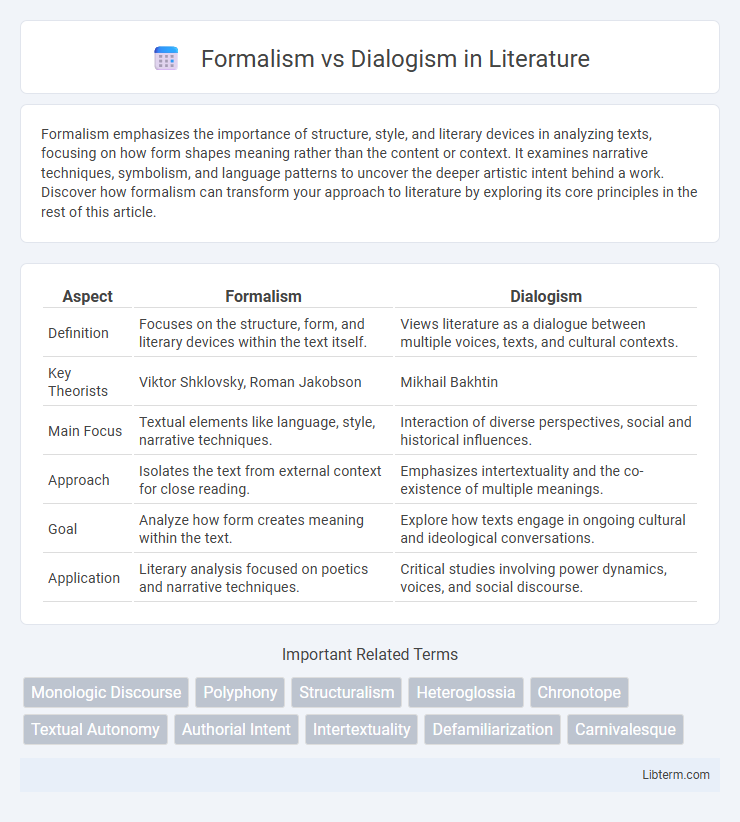 Formalism vs Dialogism in Literature

Formalism emphasizes the importance of structure, style, and literary devices in analyzing texts, focusing on how form shapes meaning rather than the content or context. It examines narrative techniques, symbolism, and language patterns to uncover the deeper artistic intent behind a work. Discover how formalism can transform your approach to literature by exploring its core principles in the rest of this article.

| Aspect | Formalism | Dialogism |
|---|---|---|
| Definition | Focuses on the structure, form, and literary devices within the text itself. | Views literature as a dialogue between multiple voices, texts, and cultural contexts. |
| Key Theorists | Viktor Shklovsky, Roman Jakobson | Mikhail Bakhtin |
| Main Focus | Textual elements like language, style, narrative techniques. | Interaction of diverse perspectives, social and historical influences. |
| Approach | Isolates the text from external context for close reading. | Emphasizes intertextuality and the co-existence of multiple meanings. |
| Goal | Analyze how form creates meaning within the text. | Explore how texts engage in ongoing cultural and ideological conversations. |
| Application | Literary analysis focused on poetics and narrative techniques. | Critical studies involving power dynamics, voices, and social discourse. |

Important Related Terms

Monologic Discourse
Polyphony
Structuralism
Heteroglossia
Chronotope
Textual Autonomy
Authorial Intent
Intertextuality
Defamiliarization
Carnivalesque

Libterm.com