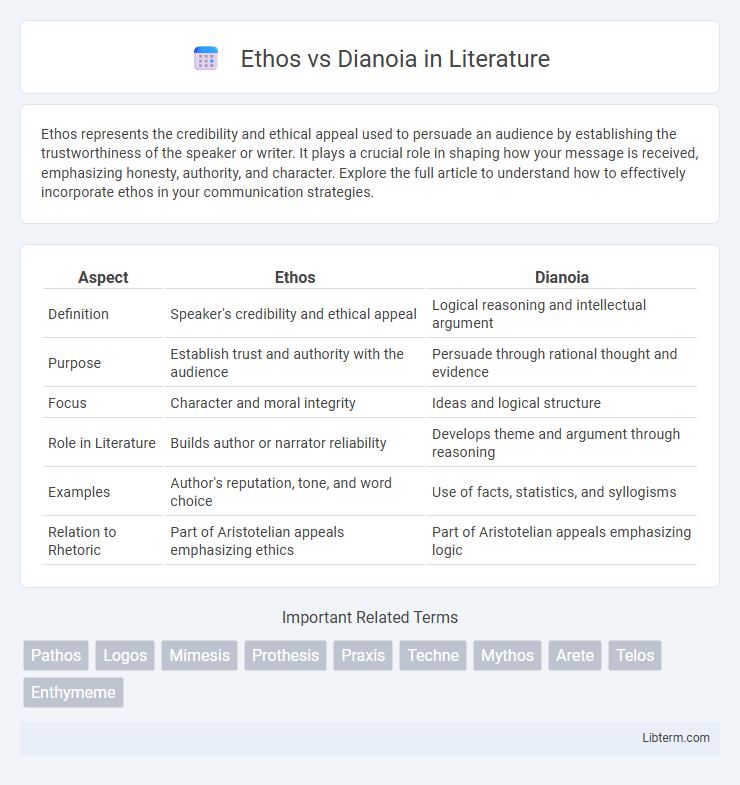 Ethos vs Dianoia in Literature

Ethos represents the credibility and ethical appeal used to persuade an audience by establishing the trustworthiness of the speaker or writer. It plays a crucial role in shaping how your message is received, emphasizing honesty, authority, and character. Explore the full article to understand how to effectively incorporate ethos in your communication strategies.

| Aspect | Ethos | Dianoia |
|---|---|---|
| Definition | Speaker's credibility and ethical appeal | Logical reasoning and intellectual argument |
| Purpose | Establish trust and authority with the audience | Persuade through rational thought and evidence |
| Focus | Character and moral integrity | Ideas and logical structure |
| Role in Literature | Builds author or narrator reliability | Develops theme and argument through reasoning |
| Examples | Author's reputation, tone, and word choice | Use of facts, statistics, and syllogisms |
| Relation to Rhetoric | Part of Aristotelian appeals emphasizing ethics | Part of Aristotelian appeals emphasizing logic |

Important Related Terms

Pathos Logos Mimesis Prothesis Praxis Techne Mythos Arete Telos Enthymeme

Libterm.com