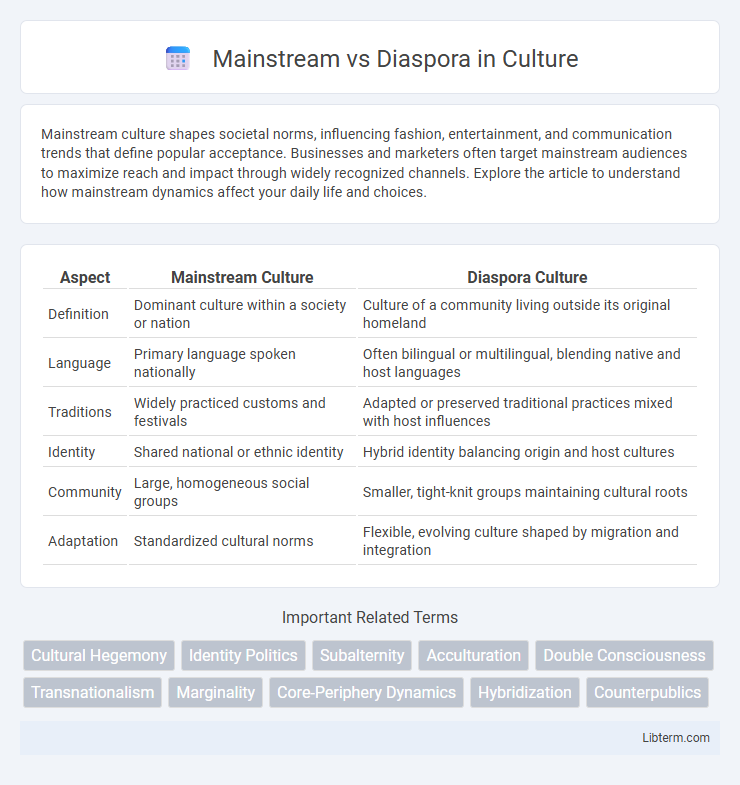 Mainstream vs Diaspora in Culture

Mainstream culture shapes societal norms, influencing fashion, entertainment, and communication trends that define popular acceptance. Businesses and marketers often target mainstream audiences to maximize reach and impact through widely recognized channels. Explore the article to understand how mainstream dynamics affect your daily life and choices.

| Aspect | Mainstream Culture | Diaspora Culture |
|---|---|---|
| Definition | Dominant culture within a society or nation | Culture of a community living outside its original homeland |
| Language | Primary language spoken nationally | Often bilingual or multilingual, blending native and host languages |
| Traditions | Widely practiced customs and festivals | Adapted or preserved traditional practices mixed with host influences |
| Identity | Shared national or ethnic identity | Hybrid identity balancing origin and host cultures |
| Community | Large, homogeneous social groups | Smaller, tight-knit groups maintaining cultural roots |
| Adaptation | Standardized cultural norms | Flexible, evolving culture shaped by migration and integration |

Important Related Terms

Cultural Hegemony
Identity Politics
Subalternity
Acculturation
Double Consciousness
Transnationalism
Marginality
Core-Periphery Dynamics
Hybridization
Counterpublics

Libterm.com