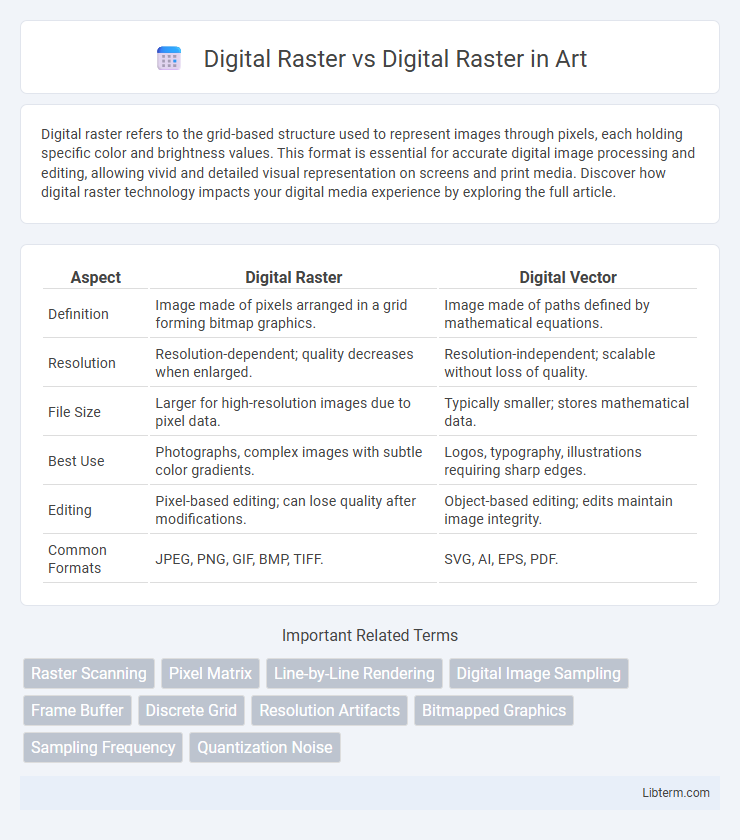 Digital Raster vs Digital Raster in Art

Digital raster refers to the grid-based structure used to represent images through pixels, each holding specific color and brightness values. This format is essential for accurate digital image processing and editing, allowing vivid and detailed visual representation on screens and print media. Discover how digital raster technology impacts your digital media experience by exploring the full article.

| Aspect | Digital Raster | Digital Vector |
|---|---|---|
| Definition | Image made of pixels arranged in a grid forming bitmap graphics. | Image made of paths defined by mathematical equations. |
| Resolution | Resolution-dependent; quality decreases when enlarged. | Resolution-independent; scalable without loss of quality. |
| File Size | Larger for high-resolution images due to pixel data. | Typically smaller; stores mathematical data. |
| Best Use | Photographs, complex images with subtle color gradients. | Logos, typography, illustrations requiring sharp edges. |
| Editing | Pixel-based editing; can lose quality after modifications. | Object-based editing; edits maintain image integrity. |
| Common Formats | JPEG, PNG, GIF, BMP, TIFF. | SVG, AI, EPS, PDF. |

Important Related Terms

Raster Scanning
Pixel Matrix
Line-by-Line Rendering
Digital Image Sampling
Frame Buffer
Discrete Grid
Resolution Artifacts
Bitmapped Graphics
Sampling Frequency
Quantization Noise

Libterm.com