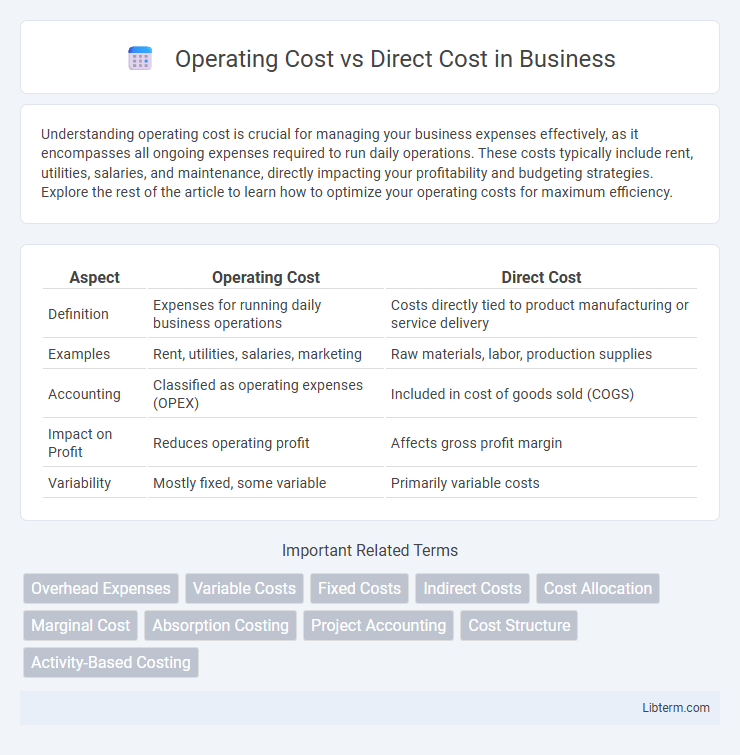 Operating Cost vs Direct Cost in Business

Understanding operating cost is crucial for managing your business expenses effectively, as it encompasses all ongoing expenses required to run daily operations. These costs typically include rent, utilities, salaries, and maintenance, directly impacting your profitability and budgeting strategies. Explore the rest of the article to learn how to optimize your operating costs for maximum efficiency.

| Aspect | Operating Cost | Direct Cost |
|---|---|---|
| Definition | Expenses for running daily business operations | Costs directly tied to product manufacturing or service delivery |
| Examples | Rent, utilities, salaries, marketing | Raw materials, labor, production supplies |
| Accounting | Classified as operating expenses (OPEX) | Included in cost of goods sold (COGS) |
| Impact on Profit | Reduces operating profit | Affects gross profit margin |
| Variability | Mostly fixed, some variable | Primarily variable costs |

Important Related Terms

Overhead Expenses
Variable Costs
Fixed Costs
Indirect Costs
Cost Allocation
Marginal Cost
Absorption Costing
Project Accounting
Cost Structure
Activity-Based Costing

Libterm.com