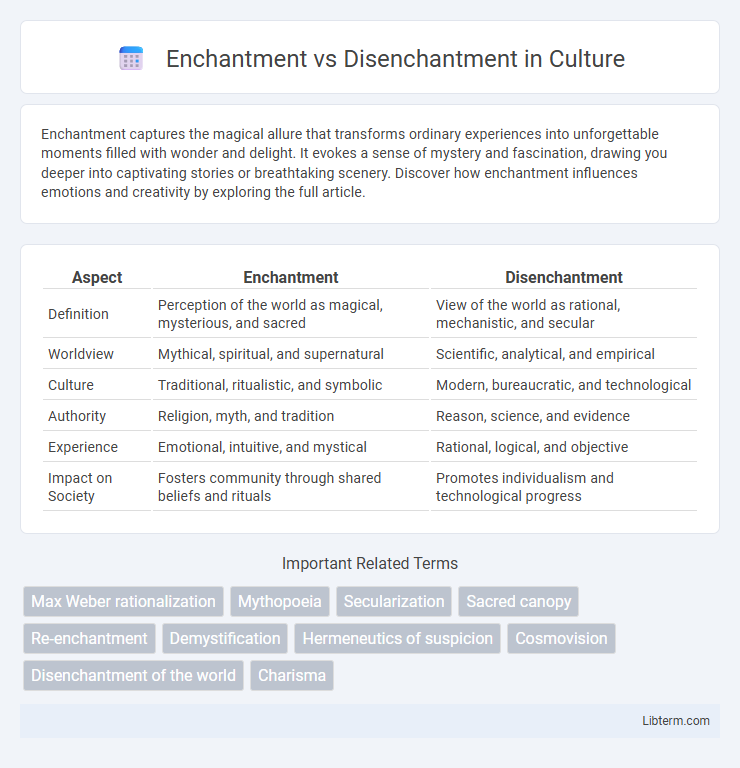 Enchantment vs Disenchantment in Culture

Enchantment captures the magical allure that transforms ordinary experiences into unforgettable moments filled with wonder and delight. It evokes a sense of mystery and fascination, drawing you deeper into captivating stories or breathtaking scenery. Discover how enchantment influences emotions and creativity by exploring the full article.

| Aspect | Enchantment | Disenchantment |
|---|---|---|
| Definition | Perception of the world as magical, mysterious, and sacred | View of the world as rational, mechanistic, and secular |
| Worldview | Mythical, spiritual, and supernatural | Scientific, analytical, and empirical |
| Culture | Traditional, ritualistic, and symbolic | Modern, bureaucratic, and technological |
| Authority | Religion, myth, and tradition | Reason, science, and evidence |
| Experience | Emotional, intuitive, and mystical | Rational, logical, and objective |
| Impact on Society | Fosters community through shared beliefs and rituals | Promotes individualism and technological progress |

Important Related Terms

Max Weber rationalization
Mythopoeia
Secularization
Sacred canopy
Re-enchantment
Demystification
Hermeneutics of suspicion
Cosmovision
Disenchantment of the world
Charisma

Libterm.com