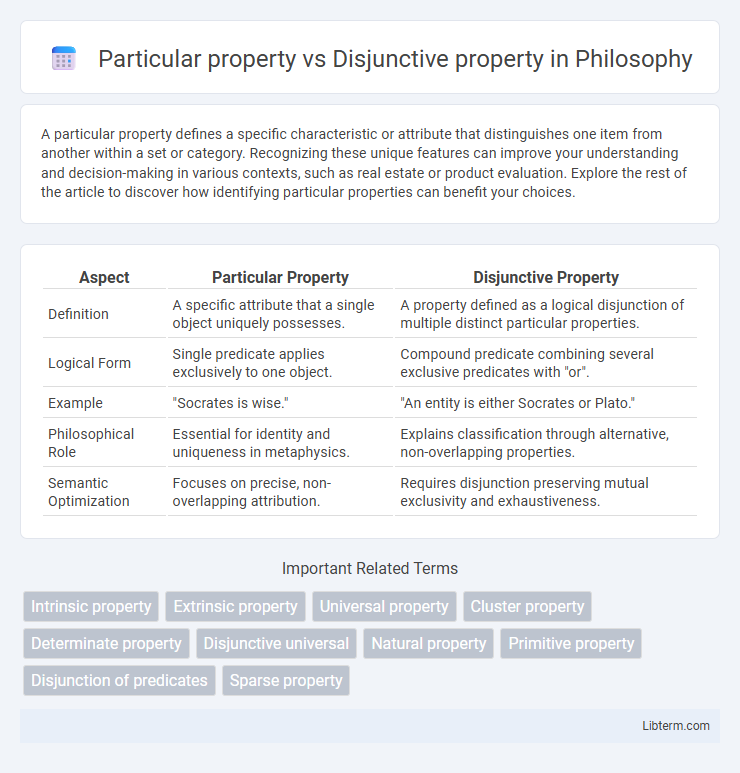 Particular property vs Disjunctive property in Philosophy

A particular property defines a specific characteristic or attribute that distinguishes one item from another within a set or category. Recognizing these unique features can improve your understanding and decision-making in various contexts, such as real estate or product evaluation. Explore the rest of the article to discover how identifying particular properties can benefit your choices.

| Aspect | Particular Property | Disjunctive Property |
|---|---|---|
| Definition | A specific attribute that a single object uniquely possesses. | A property defined as a logical disjunction of multiple distinct particular properties. |
| Logical Form | Single predicate applies exclusively to one object. | Compound predicate combining several exclusive predicates with "or". |
| Example | "Socrates is wise." | "An entity is either Socrates or Plato." |
| Philosophical Role | Essential for identity and uniqueness in metaphysics. | Explains classification through alternative, non-overlapping properties. |
| Semantic Optimization | Focuses on precise, non-overlapping attribution. | Requires disjunction preserving mutual exclusivity and exhaustiveness. |

Important Related Terms

Intrinsic property
Extrinsic property
Universal property
Cluster property
Determinate property
Disjunctive universal
Natural property
Primitive property
Disjunction of predicates
Sparse property

Libterm.com