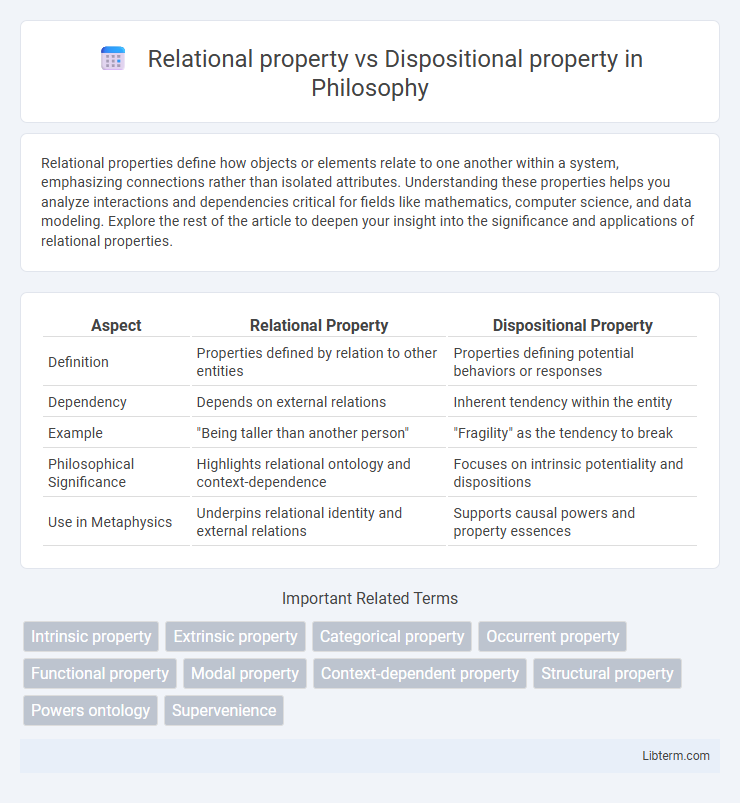 Relational property vs Dispositional property in Philosophy

Relational properties define how objects or elements relate to one another within a system, emphasizing connections rather than isolated attributes. Understanding these properties helps you analyze interactions and dependencies critical for fields like mathematics, computer science, and data modeling. Explore the rest of the article to deepen your insight into the significance and applications of relational properties.

| Aspect | Relational Property | Dispositional Property |
|---|---|---|
| Definition | Properties defined by relation to other entities | Properties defining potential behaviors or responses |
| Dependency | Depends on external relations | Inherent tendency within the entity |
| Example | "Being taller than another person" | "Fragility" as the tendency to break |
| Philosophical Significance | Highlights relational ontology and context-dependence | Focuses on intrinsic potentiality and dispositions |
| Use in Metaphysics | Underpins relational identity and external relations | Supports causal powers and property essences |

Important Related Terms

Intrinsic property
Extrinsic property
Categorical property
Occurrent property
Functional property
Modal property
Context-dependent property
Structural property
Powers ontology
Supervenience

Libterm.com