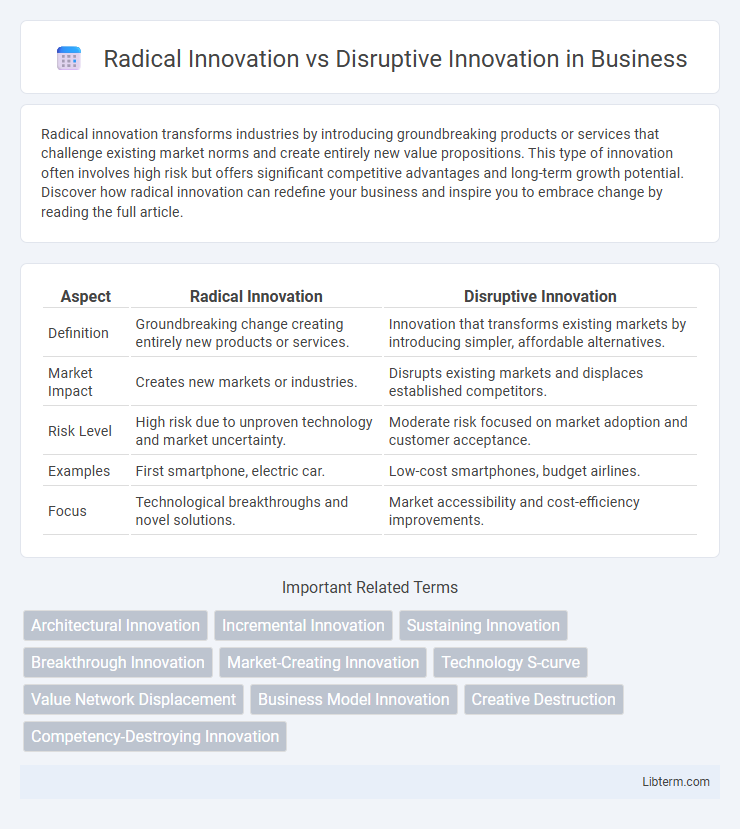 Radical Innovation vs Disruptive Innovation in Business

Radical innovation transforms industries by introducing groundbreaking products or services that challenge existing market norms and create entirely new value propositions. This type of innovation often involves high risk but offers significant competitive advantages and long-term growth potential. Discover how radical innovation can redefine your business and inspire you to embrace change by reading the full article.

| Aspect | Radical Innovation | Disruptive Innovation |
|---|---|---|
| Definition | Groundbreaking change creating entirely new products or services. | Innovation that transforms existing markets by introducing simpler, affordable alternatives. |
| Market Impact | Creates new markets or industries. | Disrupts existing markets and displaces established competitors. |
| Risk Level | High risk due to unproven technology and market uncertainty. | Moderate risk focused on market adoption and customer acceptance. |
| Examples | First smartphone, electric car. | Low-cost smartphones, budget airlines. |
| Focus | Technological breakthroughs and novel solutions. | Market accessibility and cost-efficiency improvements. |

Important Related Terms

Architectural Innovation
Incremental Innovation
Sustaining Innovation
Breakthrough Innovation
Market-Creating Innovation
Technology S-curve
Value Network Displacement
Business Model Innovation
Creative Destruction
Competency-Destroying Innovation

Libterm.com