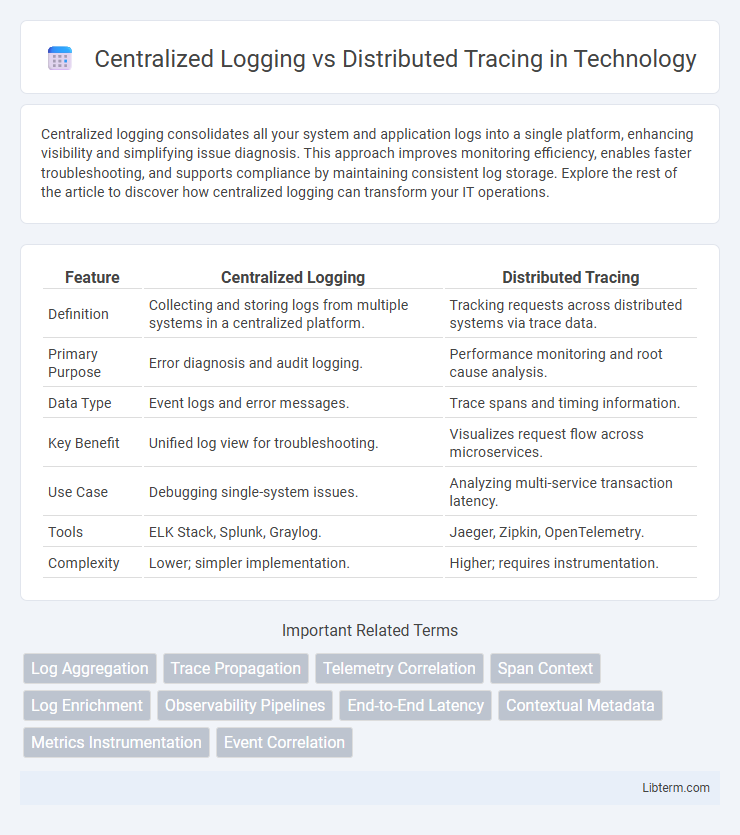 Centralized Logging vs Distributed Tracing in Technology

Centralized logging consolidates all your system and application logs into a single platform, enhancing visibility and simplifying issue diagnosis. This approach improves monitoring efficiency, enables faster troubleshooting, and supports compliance by maintaining consistent log storage. Explore the rest of the article to discover how centralized logging can transform your IT operations.

| Feature | Centralized Logging | Distributed Tracing |
|---|---|---|
| Definition | Collecting and storing logs from multiple systems in a centralized platform. | Tracking requests across distributed systems via trace data. |
| Primary Purpose | Error diagnosis and audit logging. | Performance monitoring and root cause analysis. |
| Data Type | Event logs and error messages. | Trace spans and timing information. |
| Key Benefit | Unified log view for troubleshooting. | Visualizes request flow across microservices. |
| Use Case | Debugging single-system issues. | Analyzing multi-service transaction latency. |
| Tools | ELK Stack, Splunk, Graylog. | Jaeger, Zipkin, OpenTelemetry. |
| Complexity | Lower; simpler implementation. | Higher; requires instrumentation. |

Important Related Terms

Log Aggregation
Trace Propagation
Telemetry Correlation
Span Context
Log Enrichment
Observability Pipelines
End-to-End Latency
Contextual Metadata
Metrics Instrumentation
Event Correlation

Libterm.com