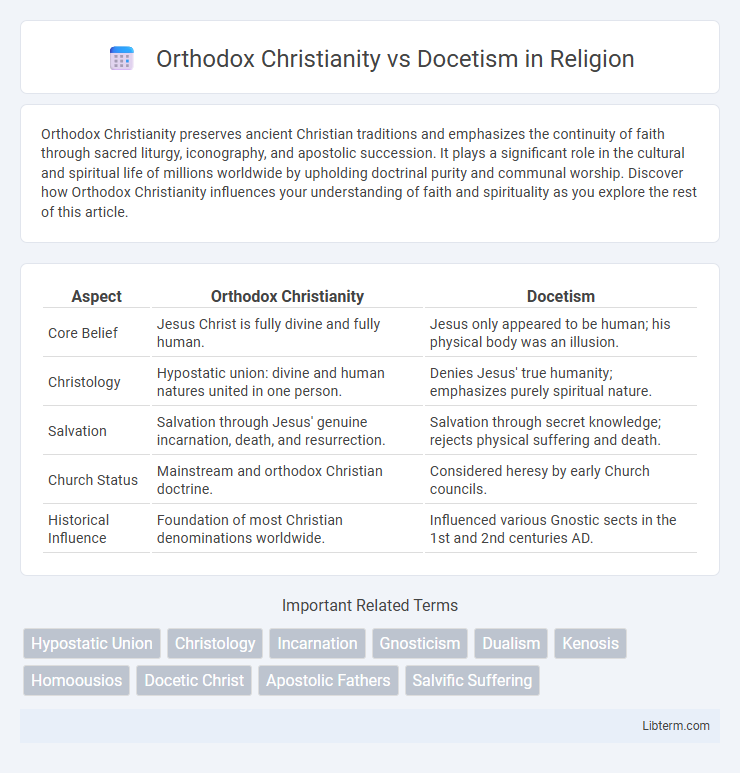 Orthodox Christianity vs Docetism in Religion

Orthodox Christianity preserves ancient Christian traditions and emphasizes the continuity of faith through sacred liturgy, iconography, and apostolic succession. It plays a significant role in the cultural and spiritual life of millions worldwide by upholding doctrinal purity and communal worship. Discover how Orthodox Christianity influences your understanding of faith and spirituality as you explore the rest of this article.

| Aspect | Orthodox Christianity | Docetism |
|---|---|---|
| Core Belief | Jesus Christ is fully divine and fully human. | Jesus only appeared to be human; his physical body was an illusion. |
| Christology | Hypostatic union: divine and human natures united in one person. | Denies Jesus' true humanity; emphasizes purely spiritual nature. |
| Salvation | Salvation through Jesus' genuine incarnation, death, and resurrection. | Salvation through secret knowledge; rejects physical suffering and death. |
| Church Status | Mainstream and orthodox Christian doctrine. | Considered heresy by early Church councils. |
| Historical Influence | Foundation of most Christian denominations worldwide. | Influenced various Gnostic sects in the 1st and 2nd centuries AD. |

Important Related Terms

Hypostatic Union
Christology
Incarnation
Gnosticism
Dualism
Kenosis
Homoousios
Docetic Christ
Apostolic Fathers
Salvific Suffering

Libterm.com