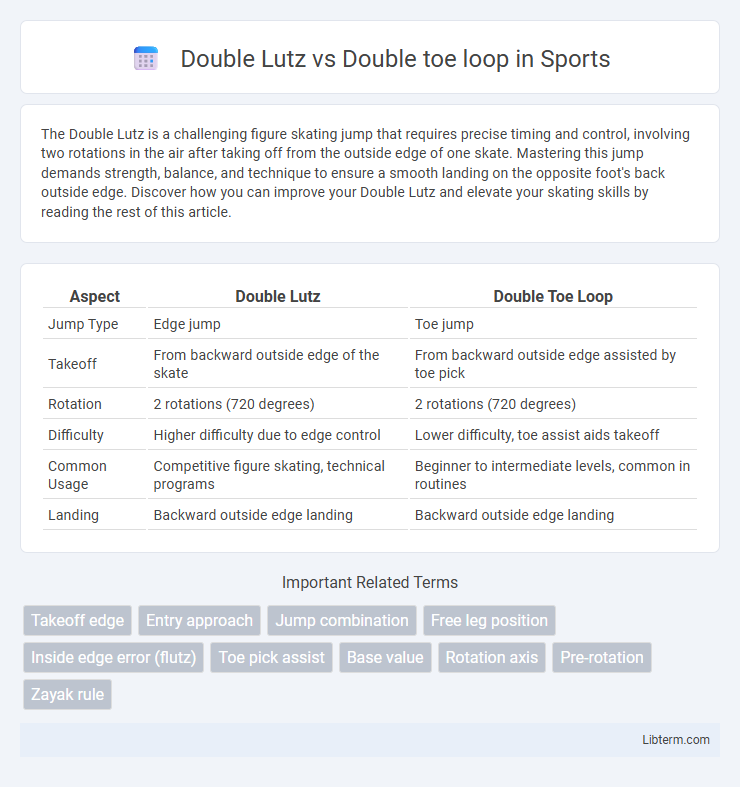 Double Lutz vs Double toe loop in Sports

The Double Lutz is a challenging figure skating jump that requires precise timing and control, involving two rotations in the air after taking off from the outside edge of one skate. Mastering this jump demands strength, balance, and technique to ensure a smooth landing on the opposite foot's back outside edge. Discover how you can improve your Double Lutz and elevate your skating skills by reading the rest of this article.

| Aspect | Double Lutz | Double Toe Loop |
|---|---|---|
| Jump Type | Edge jump | Toe jump |
| Takeoff | From backward outside edge of the skate | From backward outside edge assisted by toe pick |
| Rotation | 2 rotations (720 degrees) | 2 rotations (720 degrees) |
| Difficulty | Higher difficulty due to edge control | Lower difficulty, toe assist aids takeoff |
| Common Usage | Competitive figure skating, technical programs | Beginner to intermediate levels, common in routines |
| Landing | Backward outside edge landing | Backward outside edge landing |

Important Related Terms

Takeoff edge
Entry approach
Jump combination
Free leg position
Inside edge error (flutz)
Toe pick assist
Base value
Rotation axis
Pre-rotation
Zayak rule

Libterm.com