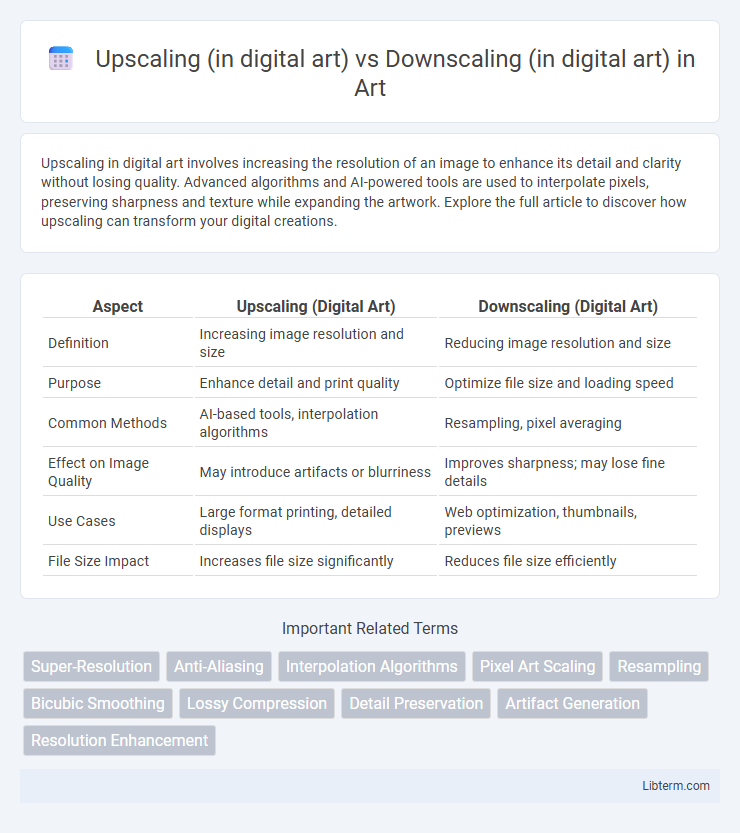 Upscaling (in digital art) vs Downscaling (in digital art) in Art

Upscaling in digital art involves increasing the resolution of an image to enhance its detail and clarity without losing quality. Advanced algorithms and AI-powered tools are used to interpolate pixels, preserving sharpness and texture while expanding the artwork. Explore the full article to discover how upscaling can transform your digital creations.

| Aspect | Upscaling (Digital Art) | Downscaling (Digital Art) |
|---|---|---|
| Definition | Increasing image resolution and size | Reducing image resolution and size |
| Purpose | Enhance detail and print quality | Optimize file size and loading speed |
| Common Methods | AI-based tools, interpolation algorithms | Resampling, pixel averaging |
| Effect on Image Quality | May introduce artifacts or blurriness | Improves sharpness; may lose fine details |
| Use Cases | Large format printing, detailed displays | Web optimization, thumbnails, previews |
| File Size Impact | Increases file size significantly | Reduces file size efficiently |

Important Related Terms

Super-Resolution
Anti-Aliasing
Interpolation Algorithms
Pixel Art Scaling
Resampling
Bicubic Smoothing
Lossy Compression
Detail Preservation
Artifact Generation
Resolution Enhancement

Libterm.com