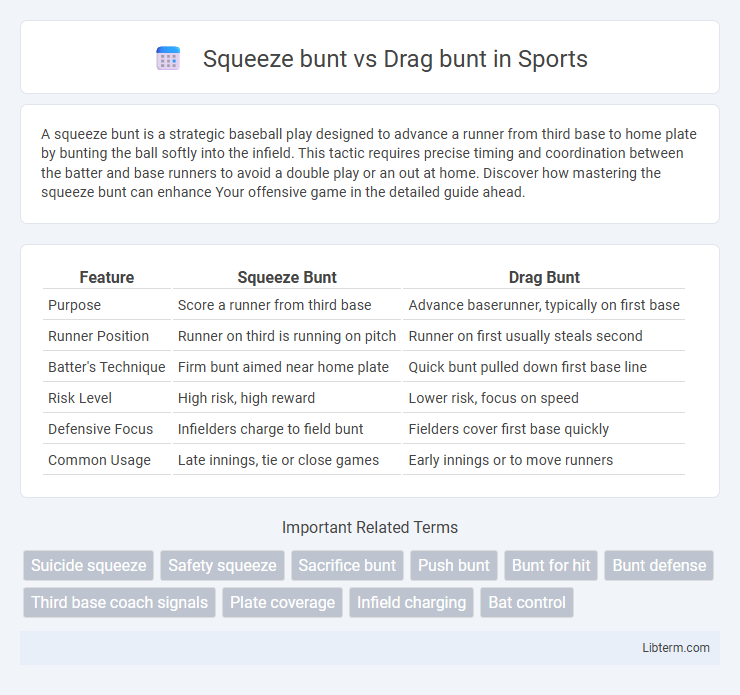 Squeeze bunt vs Drag bunt in Sports

A squeeze bunt is a strategic baseball play designed to advance a runner from third base to home plate by bunting the ball softly into the infield. This tactic requires precise timing and coordination between the batter and base runners to avoid a double play or an out at home. Discover how mastering the squeeze bunt can enhance Your offensive game in the detailed guide ahead.

| Feature | Squeeze Bunt | Drag Bunt |
|---|---|---|
| Purpose | Score a runner from third base | Advance baserunner, typically on first base |
| Runner Position | Runner on third is running on pitch | Runner on first usually steals second |
| Batter's Technique | Firm bunt aimed near home plate | Quick bunt pulled down first base line |
| Risk Level | High risk, high reward | Lower risk, focus on speed |
| Defensive Focus | Infielders charge to field bunt | Fielders cover first base quickly |
| Common Usage | Late innings, tie or close games | Early innings or to move runners |

Important Related Terms

Suicide squeeze
Safety squeeze
Sacrifice bunt
Push bunt
Bunt for hit
Bunt defense
Third base coach signals
Plate coverage
Infield charging
Bat control

Libterm.com