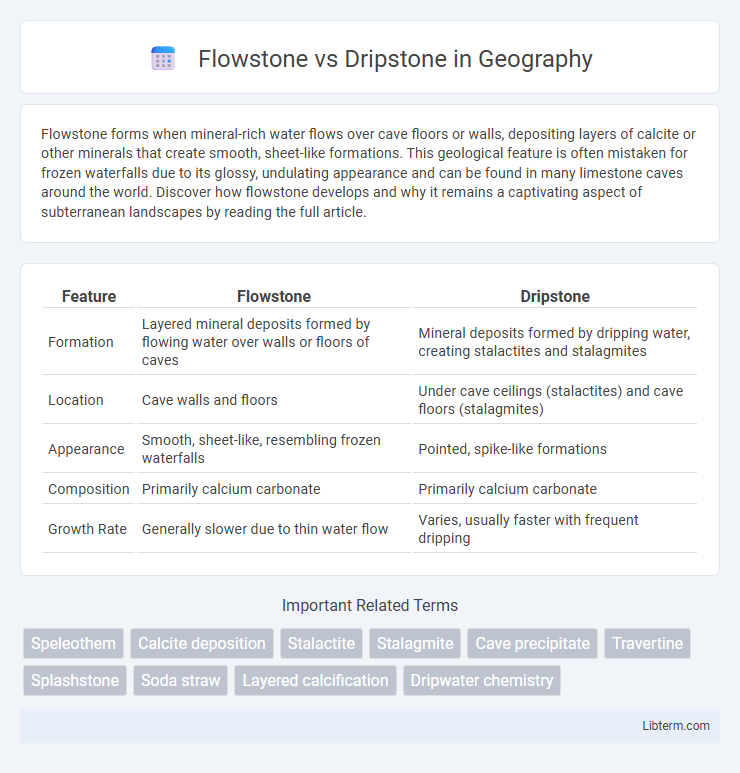 Flowstone vs Dripstone in Geography

Flowstone forms when mineral-rich water flows over cave floors or walls, depositing layers of calcite or other minerals that create smooth, sheet-like formations. This geological feature is often mistaken for frozen waterfalls due to its glossy, undulating appearance and can be found in many limestone caves around the world. Discover how flowstone develops and why it remains a captivating aspect of subterranean landscapes by reading the full article.

| Feature | Flowstone | Dripstone |
|---|---|---|
| Formation | Layered mineral deposits formed by flowing water over walls or floors of caves | Mineral deposits formed by dripping water, creating stalactites and stalagmites |
| Location | Cave walls and floors | Under cave ceilings (stalactites) and cave floors (stalagmites) |
| Appearance | Smooth, sheet-like, resembling frozen waterfalls | Pointed, spike-like formations |
| Composition | Primarily calcium carbonate | Primarily calcium carbonate |
| Growth Rate | Generally slower due to thin water flow | Varies, usually faster with frequent dripping |

Important Related Terms

Speleothem
Calcite deposition
Stalactite
Stalagmite
Cave precipitate
Travertine
Splashstone
Soda straw
Layered calcification
Dripwater chemistry

Libterm.com