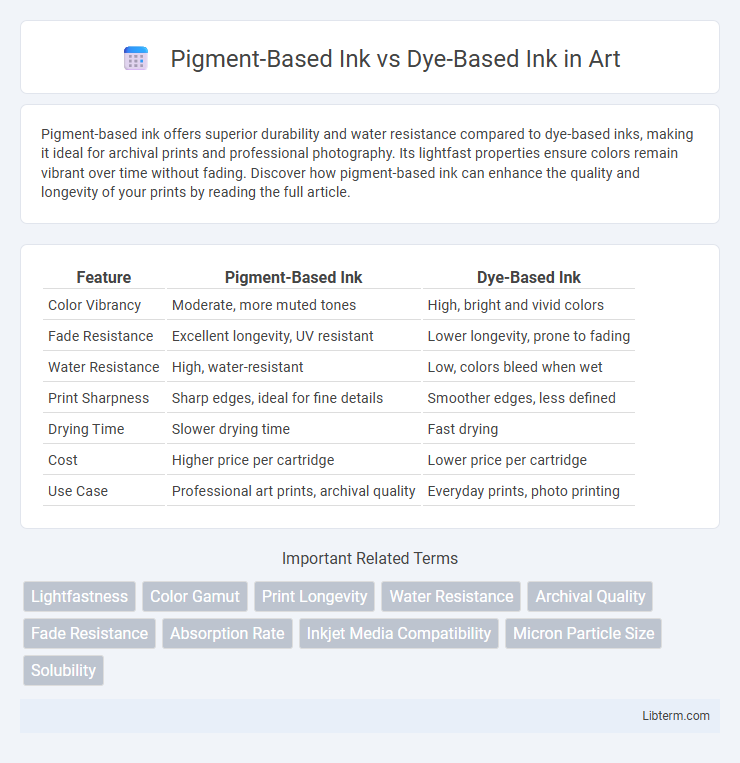 Pigment-Based Ink vs Dye-Based Ink in Art

Pigment-based ink offers superior durability and water resistance compared to dye-based inks, making it ideal for archival prints and professional photography. Its lightfast properties ensure colors remain vibrant over time without fading. Discover how pigment-based ink can enhance the quality and longevity of your prints by reading the full article.

| Feature | Pigment-Based Ink | Dye-Based Ink |
|---|---|---|
| Color Vibrancy | Moderate, more muted tones | High, bright and vivid colors |
| Fade Resistance | Excellent longevity, UV resistant | Lower longevity, prone to fading |
| Water Resistance | High, water-resistant | Low, colors bleed when wet |
| Print Sharpness | Sharp edges, ideal for fine details | Smoother edges, less defined |
| Drying Time | Slower drying time | Fast drying |
| Cost | Higher price per cartridge | Lower price per cartridge |
| Use Case | Professional art prints, archival quality | Everyday prints, photo printing |

Important Related Terms

Lightfastness
Color Gamut
Print Longevity
Water Resistance
Archival Quality
Fade Resistance
Absorption Rate
Inkjet Media Compatibility
Micron Particle Size
Solubility

Libterm.com