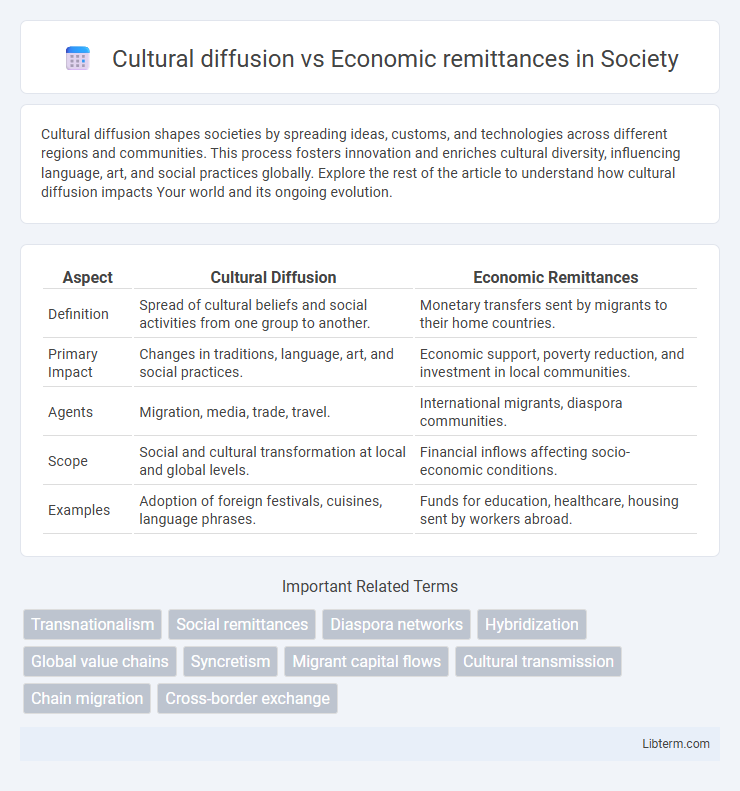 Cultural diffusion vs Economic remittances in Society

Cultural diffusion shapes societies by spreading ideas, customs, and technologies across different regions and communities. This process fosters innovation and enriches cultural diversity, influencing language, art, and social practices globally. Explore the rest of the article to understand how cultural diffusion impacts Your world and its ongoing evolution.

| Aspect | Cultural Diffusion | Economic Remittances |
|---|---|---|
| Definition | Spread of cultural beliefs and social activities from one group to another. | Monetary transfers sent by migrants to their home countries. |
| Primary Impact | Changes in traditions, language, art, and social practices. | Economic support, poverty reduction, and investment in local communities. |
| Agents | Migration, media, trade, travel. | International migrants, diaspora communities. |
| Scope | Social and cultural transformation at local and global levels. | Financial inflows affecting socio-economic conditions. |
| Examples | Adoption of foreign festivals, cuisines, language phrases. | Funds for education, healthcare, housing sent by workers abroad. |

Important Related Terms

Transnationalism
Social remittances
Diaspora networks
Hybridization
Global value chains
Syncretism
Migrant capital flows
Cultural transmission
Chain migration
Cross-border exchange

Libterm.com