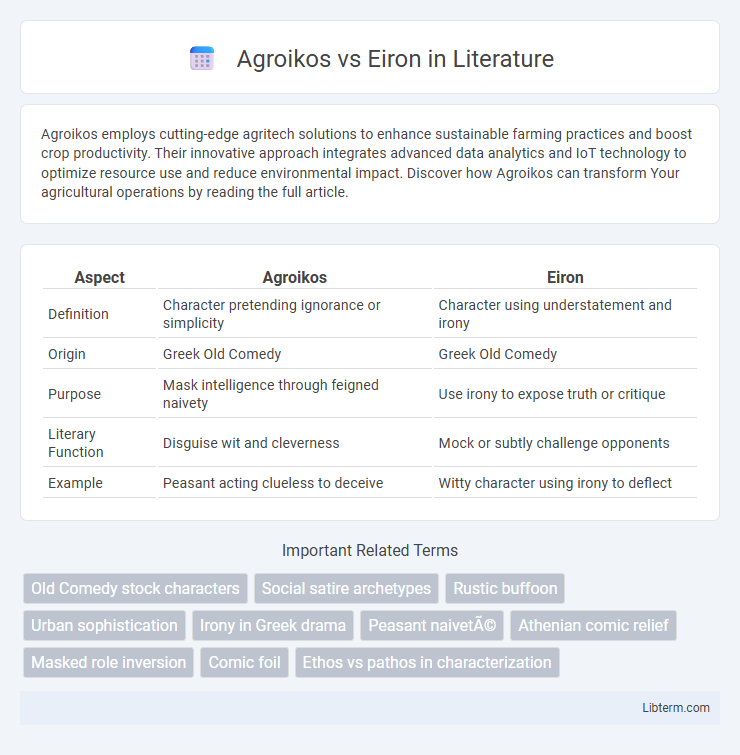 Agroikos vs Eiron in Literature

Agroikos employs cutting-edge agritech solutions to enhance sustainable farming practices and boost crop productivity. Their innovative approach integrates advanced data analytics and IoT technology to optimize resource use and reduce environmental impact. Discover how Agroikos can transform Your agricultural operations by reading the full article.

| Aspect | Agroikos | Eiron |
|---|---|---|
| Definition | Character pretending ignorance or simplicity | Character using understatement and irony |
| Origin | Greek Old Comedy | Greek Old Comedy |
| Purpose | Mask intelligence through feigned naivety | Use irony to expose truth or critique |
| Literary Function | Disguise wit and cleverness | Mock or subtly challenge opponents |
| Example | Peasant acting clueless to deceive | Witty character using irony to deflect |

Important Related Terms

Old Comedy stock characters
Social satire archetypes
Rustic buffoon
Urban sophistication
Irony in Greek drama
Peasant naivetÃ©
Athenian comic relief
Masked role inversion
Comic foil
Ethos vs pathos in characterization

Libterm.com