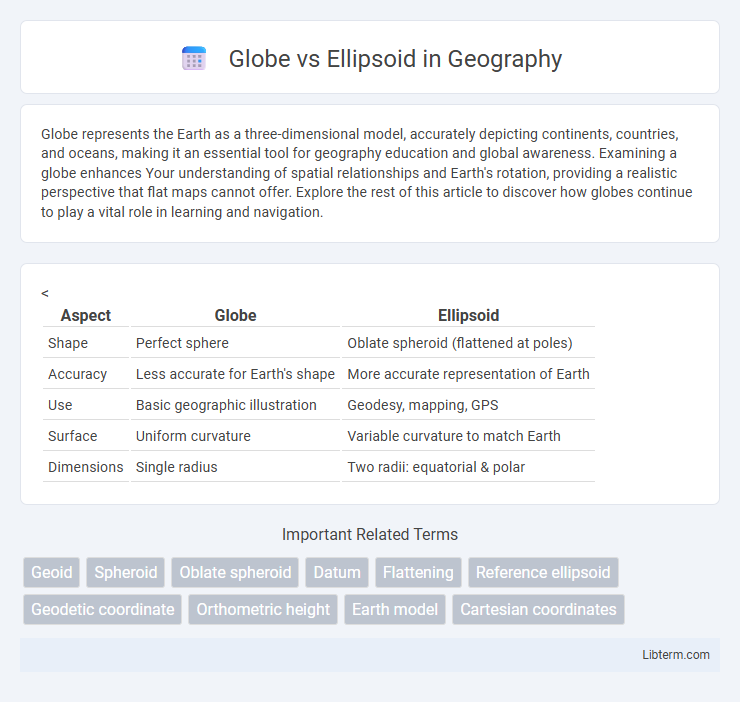 Globe vs Ellipsoid in Geography

Globe represents the Earth as a three-dimensional model, accurately depicting continents, countries, and oceans, making it an essential tool for geography education and global awareness. Examining a globe enhances Your understanding of spatial relationships and Earth's rotation, providing a realistic perspective that flat maps cannot offer. Explore the rest of this article to discover how globes continue to play a vital role in learning and navigation.

<

| Aspect | Globe | Ellipsoid |
|---|---|---|
| Shape | Perfect sphere | Oblate spheroid (flattened at poles) |
| Accuracy | Less accurate for Earth's shape | More accurate representation of Earth |
| Use | Basic geographic illustration | Geodesy, mapping, GPS |
| Surface | Uniform curvature | Variable curvature to match Earth |
| Dimensions | Single radius | Two radii: equatorial & polar |

Important Related Terms

Geoid Spheroid Oblate spheroid Datum Flattening Reference ellipsoid Geodetic coordinate Orthometric height Earth model Cartesian coordinates

Libterm.com