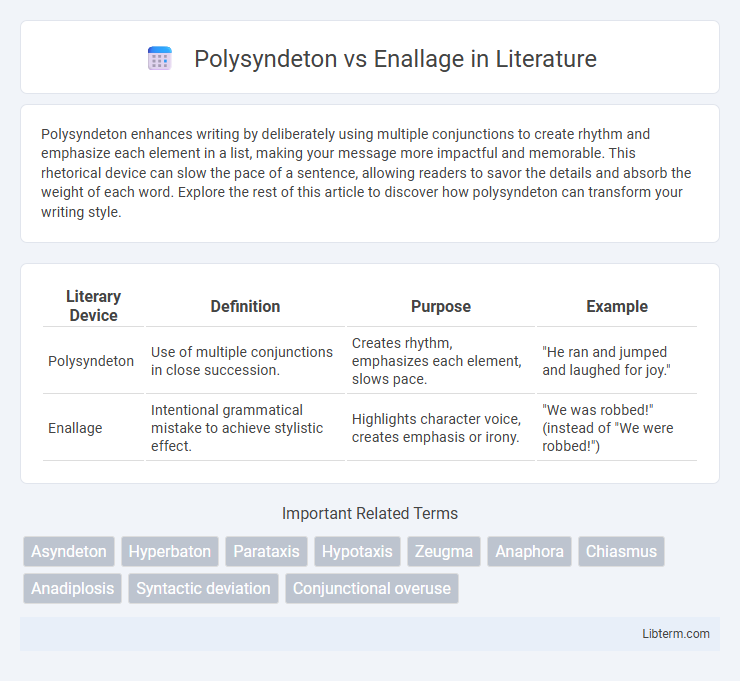 Polysyndeton vs Enallage in Literature

Polysyndeton enhances writing by deliberately using multiple conjunctions to create rhythm and emphasize each element in a list, making your message more impactful and memorable. This rhetorical device can slow the pace of a sentence, allowing readers to savor the details and absorb the weight of each word. Explore the rest of this article to discover how polysyndeton can transform your writing style.

| Literary Device | Definition | Purpose | Example |
|---|---|---|---|
| Polysyndeton | Use of multiple conjunctions in close succession. | Creates rhythm, emphasizes each element, slows pace. | "He ran and jumped and laughed for joy." |
| Enallage | Intentional grammatical mistake to achieve stylistic effect. | Highlights character voice, creates emphasis or irony. | "We was robbed!" (instead of "We were robbed!") |

Important Related Terms

Asyndeton Hyperbaton Parataxis Hypotaxis Zeugma Anaphora Chiasmus Anadiplosis Syntactic deviation Conjunctional overuse

Libterm.com