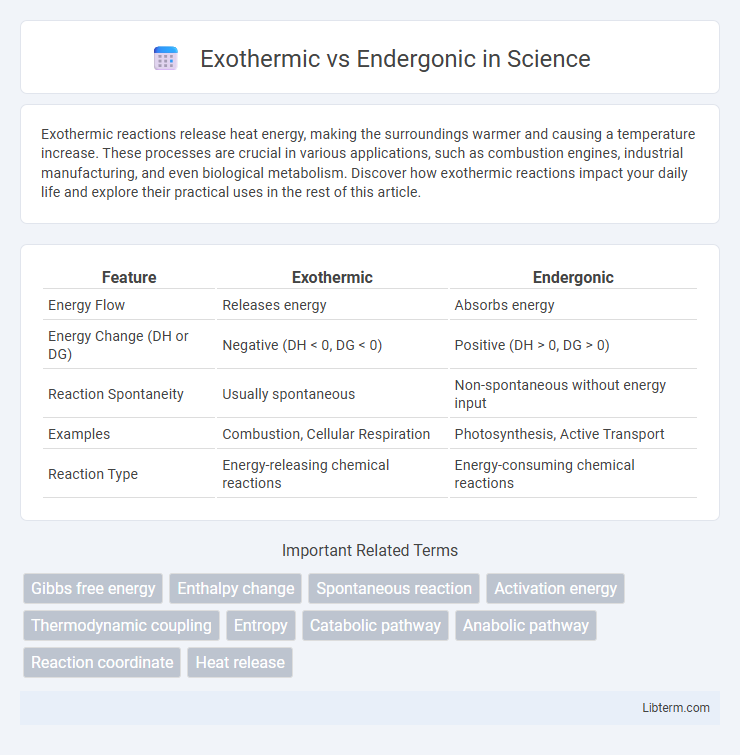 Exothermic vs Endergonic in Science

Exothermic reactions release heat energy, making the surroundings warmer and causing a temperature increase. These processes are crucial in various applications, such as combustion engines, industrial manufacturing, and even biological metabolism. Discover how exothermic reactions impact your daily life and explore their practical uses in the rest of this article.

| Feature | Exothermic | Endergonic |
|---|---|---|
| Energy Flow | Releases energy | Absorbs energy |
| Energy Change (DH or DG) | Negative (DH < 0, DG < 0) | Positive (DH > 0, DG > 0) |
| Reaction Spontaneity | Usually spontaneous | Non-spontaneous without energy input |
| Examples | Combustion, Cellular Respiration | Photosynthesis, Active Transport |
| Reaction Type | Energy-releasing chemical reactions | Energy-consuming chemical reactions |

Important Related Terms

Gibbs free energy
Enthalpy change
Spontaneous reaction
Activation energy
Thermodynamic coupling
Entropy
Catabolic pathway
Anabolic pathway
Reaction coordinate
Heat release

Libterm.com