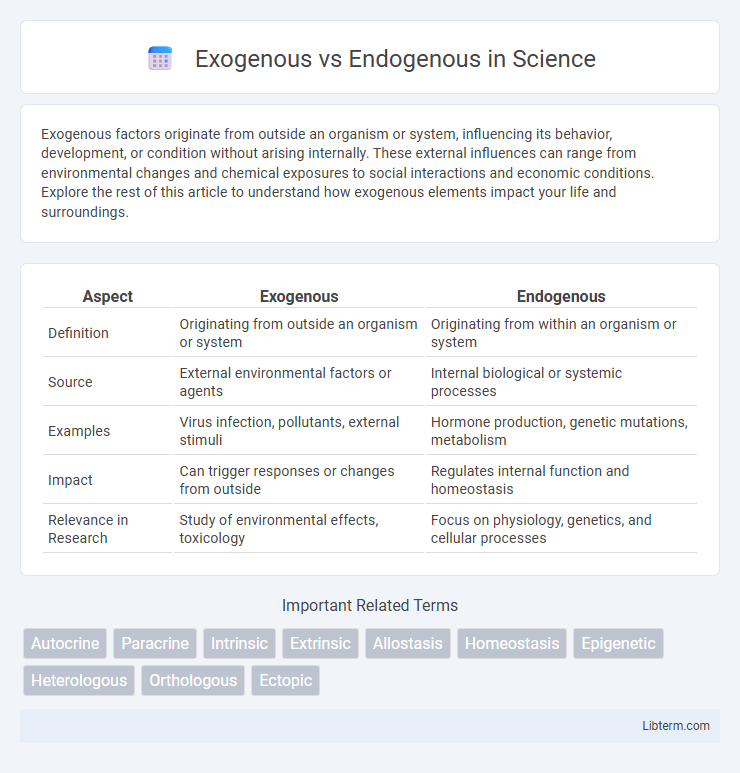 Exogenous vs Endogenous in Science

Exogenous factors originate from outside an organism or system, influencing its behavior, development, or condition without arising internally. These external influences can range from environmental changes and chemical exposures to social interactions and economic conditions. Explore the rest of this article to understand how exogenous elements impact your life and surroundings.

| Aspect | Exogenous | Endogenous |
|---|---|---|
| Definition | Originating from outside an organism or system | Originating from within an organism or system |
| Source | External environmental factors or agents | Internal biological or systemic processes |
| Examples | Virus infection, pollutants, external stimuli | Hormone production, genetic mutations, metabolism |
| Impact | Can trigger responses or changes from outside | Regulates internal function and homeostasis |
| Relevance in Research | Study of environmental effects, toxicology | Focus on physiology, genetics, and cellular processes |

Important Related Terms

Autocrine Paracrine Intrinsic Extrinsic Allostasis Homeostasis Epigenetic Heterologous Orthologous Ectopic

Libterm.com