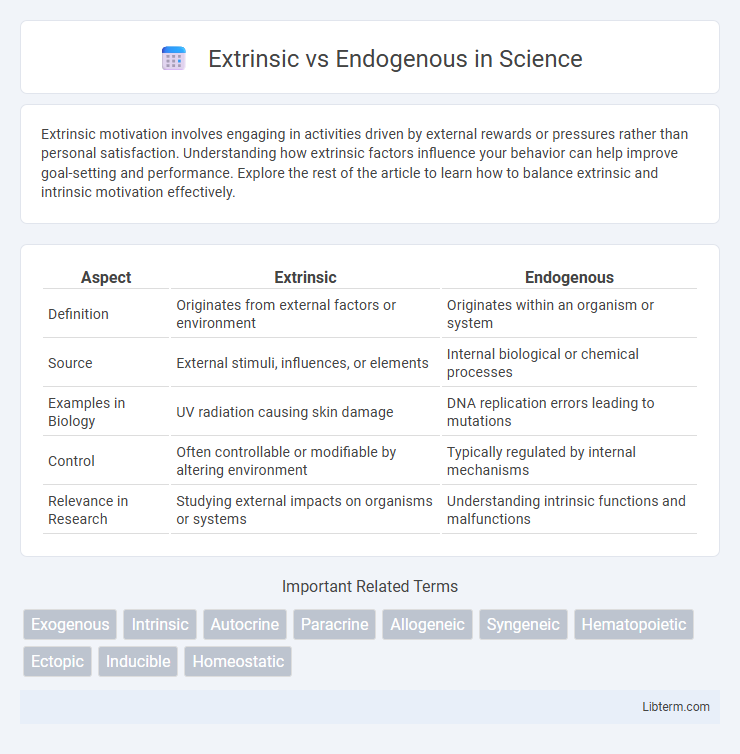 Extrinsic vs Endogenous in Science

Extrinsic motivation involves engaging in activities driven by external rewards or pressures rather than personal satisfaction. Understanding how extrinsic factors influence your behavior can help improve goal-setting and performance. Explore the rest of the article to learn how to balance extrinsic and intrinsic motivation effectively.

| Aspect | Extrinsic | Endogenous |
|---|---|---|
| Definition | Originates from external factors or environment | Originates within an organism or system |
| Source | External stimuli, influences, or elements | Internal biological or chemical processes |
| Examples in Biology | UV radiation causing skin damage | DNA replication errors leading to mutations |
| Control | Often controllable or modifiable by altering environment | Typically regulated by internal mechanisms |
| Relevance in Research | Studying external impacts on organisms or systems | Understanding intrinsic functions and malfunctions |

Important Related Terms

Exogenous Intrinsic Autocrine Paracrine Allogeneic Syngeneic Hematopoietic Ectopic Inducible Homeostatic

Libterm.com