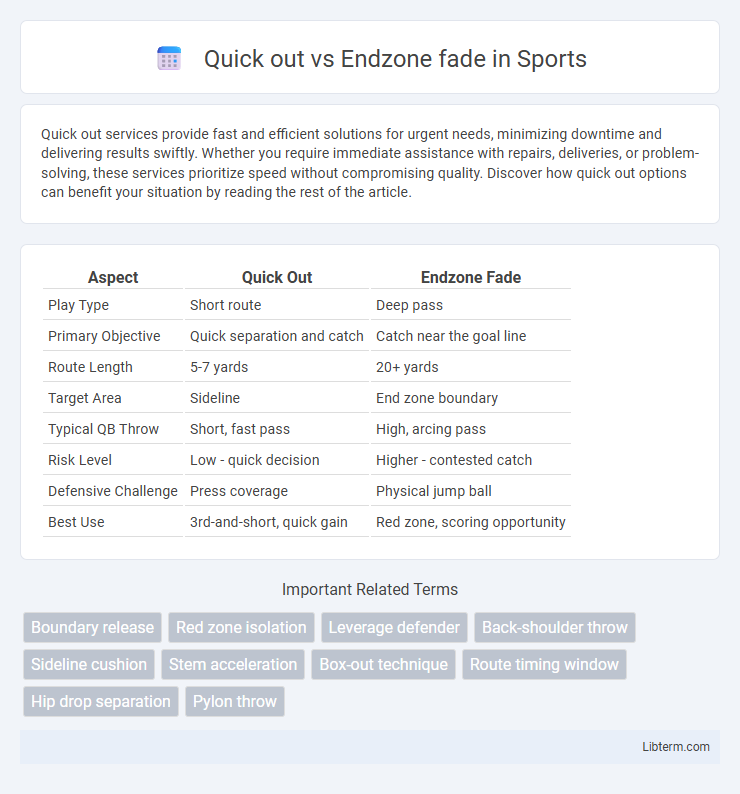 Quick out vs Endzone fade in Sports

Quick out services provide fast and efficient solutions for urgent needs, minimizing downtime and delivering results swiftly. Whether you require immediate assistance with repairs, deliveries, or problem-solving, these services prioritize speed without compromising quality. Discover how quick out options can benefit your situation by reading the rest of the article.

| Aspect | Quick Out | Endzone Fade |
|---|---|---|
| Play Type | Short route | Deep pass |
| Primary Objective | Quick separation and catch | Catch near the goal line |
| Route Length | 5-7 yards | 20+ yards |
| Target Area | Sideline | End zone boundary |
| Typical QB Throw | Short, fast pass | High, arcing pass |
| Risk Level | Low - quick decision | Higher - contested catch |
| Defensive Challenge | Press coverage | Physical jump ball |
| Best Use | 3rd-and-short, quick gain | Red zone, scoring opportunity |

Important Related Terms

Boundary release
Red zone isolation
Leverage defender
Back-shoulder throw
Sideline cushion
Stem acceleration
Box-out technique
Route timing window
Hip drop separation
Pylon throw

Libterm.com