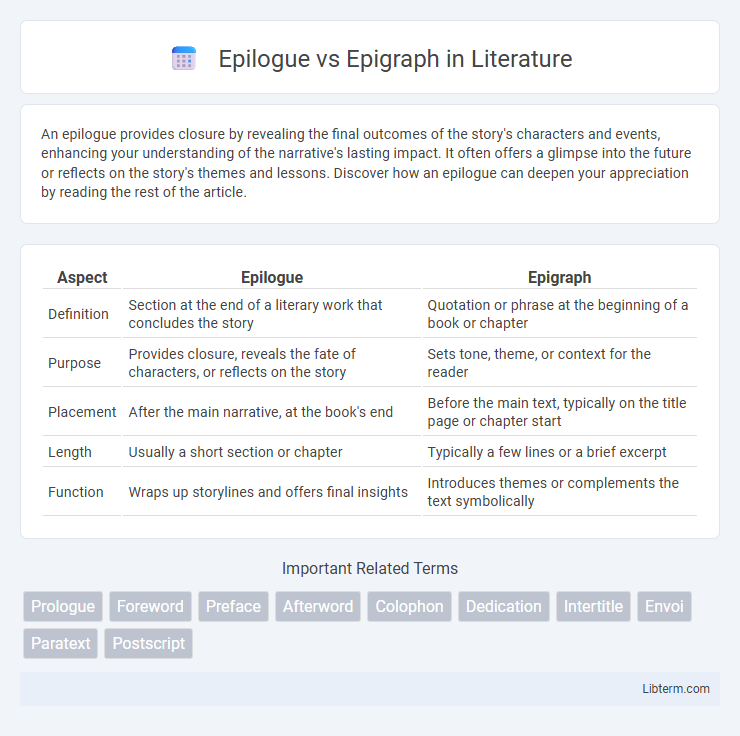 Epilogue vs Epigraph in Literature

An epilogue provides closure by revealing the final outcomes of the story's characters and events, enhancing your understanding of the narrative's lasting impact. It often offers a glimpse into the future or reflects on the story's themes and lessons. Discover how an epilogue can deepen your appreciation by reading the rest of the article.

| Aspect | Epilogue | Epigraph |
|---|---|---|
| Definition | Section at the end of a literary work that concludes the story | Quotation or phrase at the beginning of a book or chapter |
| Purpose | Provides closure, reveals the fate of characters, or reflects on the story | Sets tone, theme, or context for the reader |
| Placement | After the main narrative, at the book's end | Before the main text, typically on the title page or chapter start |
| Length | Usually a short section or chapter | Typically a few lines or a brief excerpt |
| Function | Wraps up storylines and offers final insights | Introduces themes or complements the text symbolically |

Important Related Terms

Prologue Foreword Preface Afterword Colophon Dedication Intertitle Envoi Paratext Postscript

Libterm.com