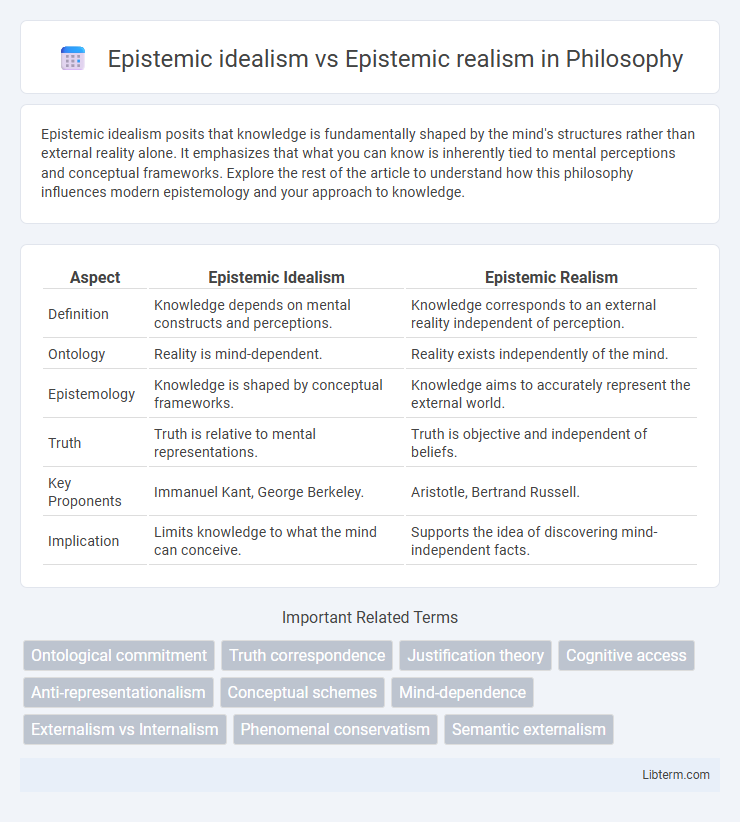 Epistemic idealism vs Epistemic realism in Philosophy

Epistemic idealism posits that knowledge is fundamentally shaped by the mind's structures rather than external reality alone. It emphasizes that what you can know is inherently tied to mental perceptions and conceptual frameworks. Explore the rest of the article to understand how this philosophy influences modern epistemology and your approach to knowledge.

| Aspect | Epistemic Idealism | Epistemic Realism |
|---|---|---|
| Definition | Knowledge depends on mental constructs and perceptions. | Knowledge corresponds to an external reality independent of perception. |
| Ontology | Reality is mind-dependent. | Reality exists independently of the mind. |
| Epistemology | Knowledge is shaped by conceptual frameworks. | Knowledge aims to accurately represent the external world. |
| Truth | Truth is relative to mental representations. | Truth is objective and independent of beliefs. |
| Key Proponents | Immanuel Kant, George Berkeley. | Aristotle, Bertrand Russell. |
| Implication | Limits knowledge to what the mind can conceive. | Supports the idea of discovering mind-independent facts. |

Important Related Terms

Ontological commitment
Truth correspondence
Justification theory
Cognitive access
Anti-representationalism
Conceptual schemes
Mind-dependence
Externalism vs Internalism
Phenomenal conservatism
Semantic externalism

Libterm.com