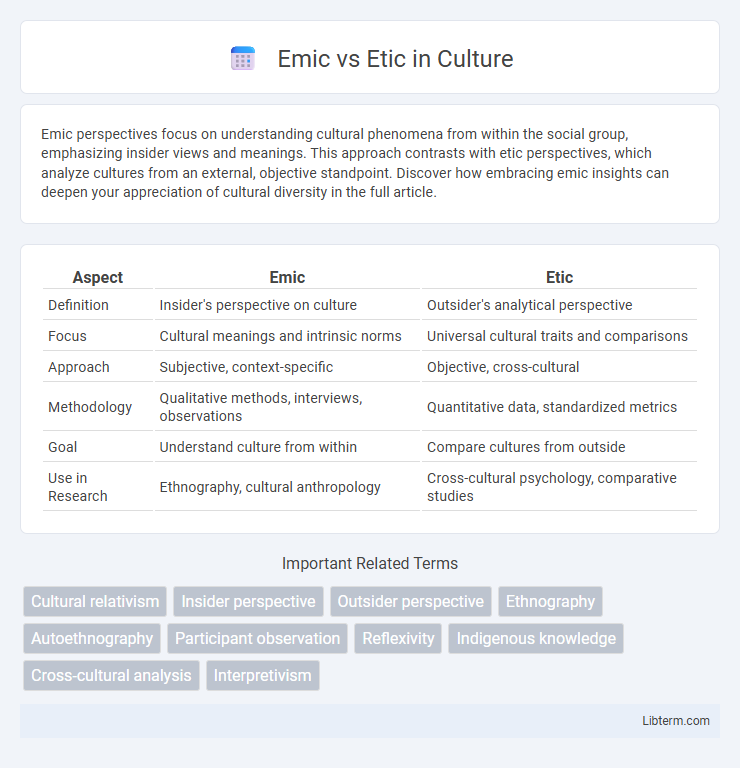 Emic vs Etic in Culture

Emic perspectives focus on understanding cultural phenomena from within the social group, emphasizing insider views and meanings. This approach contrasts with etic perspectives, which analyze cultures from an external, objective standpoint. Discover how embracing emic insights can deepen your appreciation of cultural diversity in the full article.

| Aspect | Emic | Etic |
|---|---|---|
| Definition | Insider's perspective on culture | Outsider's analytical perspective |
| Focus | Cultural meanings and intrinsic norms | Universal cultural traits and comparisons |
| Approach | Subjective, context-specific | Objective, cross-cultural |
| Methodology | Qualitative methods, interviews, observations | Quantitative data, standardized metrics |
| Goal | Understand culture from within | Compare cultures from outside |
| Use in Research | Ethnography, cultural anthropology | Cross-cultural psychology, comparative studies |

Important Related Terms

Cultural relativism
Insider perspective
Outsider perspective
Ethnography
Autoethnography
Participant observation
Reflexivity
Indigenous knowledge
Cross-cultural analysis
Interpretivism

Libterm.com