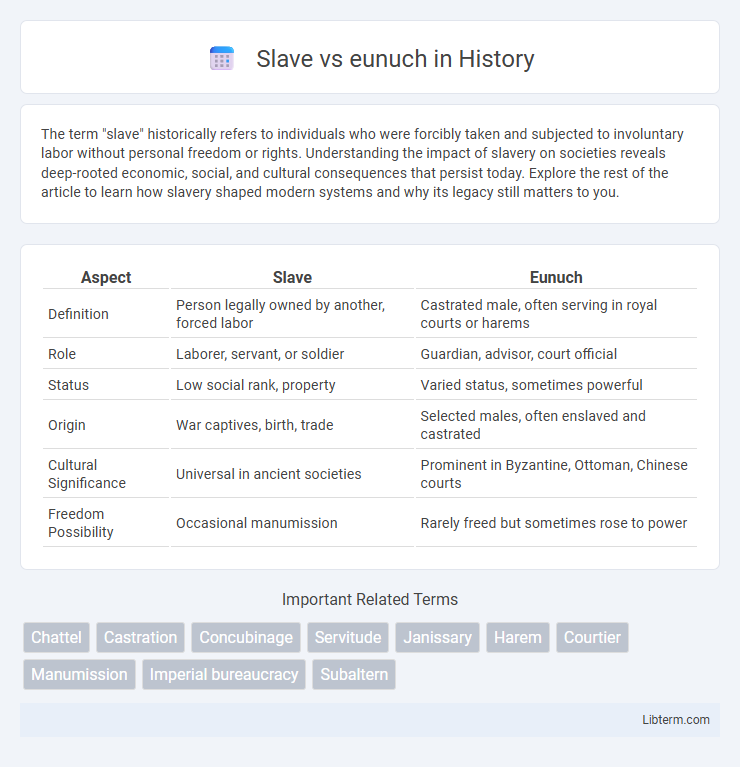 Slave vs eunuch in History

The term "slave" historically refers to individuals who were forcibly taken and subjected to involuntary labor without personal freedom or rights. Understanding the impact of slavery on societies reveals deep-rooted economic, social, and cultural consequences that persist today. Explore the rest of the article to learn how slavery shaped modern systems and why its legacy still matters to you.

| Aspect | Slave | Eunuch |
|---|---|---|
| Definition | Person legally owned by another, forced labor | Castrated male, often serving in royal courts or harems |
| Role | Laborer, servant, or soldier | Guardian, advisor, court official |
| Status | Low social rank, property | Varied status, sometimes powerful |
| Origin | War captives, birth, trade | Selected males, often enslaved and castrated |
| Cultural Significance | Universal in ancient societies | Prominent in Byzantine, Ottoman, Chinese courts |
| Freedom Possibility | Occasional manumission | Rarely freed but sometimes rose to power |

Important Related Terms

Chattel Castration Concubinage Servitude Janissary Harem Courtier Manumission Imperial bureaucracy Subaltern

Libterm.com