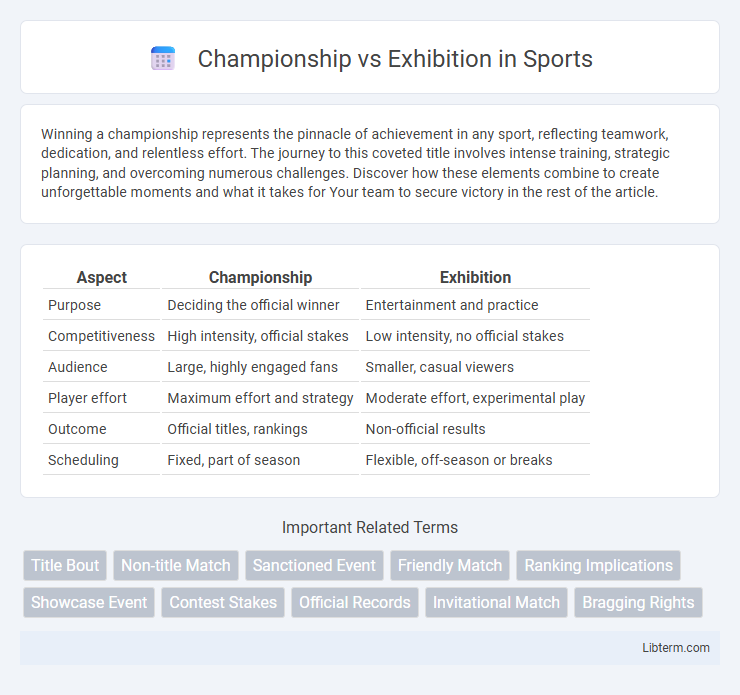 Championship vs Exhibition in Sports

Winning a championship represents the pinnacle of achievement in any sport, reflecting teamwork, dedication, and relentless effort. The journey to this coveted title involves intense training, strategic planning, and overcoming numerous challenges. Discover how these elements combine to create unforgettable moments and what it takes for Your team to secure victory in the rest of the article.

| Aspect | Championship | Exhibition |
|---|---|---|
| Purpose | Deciding the official winner | Entertainment and practice |
| Competitiveness | High intensity, official stakes | Low intensity, no official stakes |
| Audience | Large, highly engaged fans | Smaller, casual viewers |
| Player effort | Maximum effort and strategy | Moderate effort, experimental play |
| Outcome | Official titles, rankings | Non-official results |
| Scheduling | Fixed, part of season | Flexible, off-season or breaks |

Important Related Terms

Title Bout
Non-title Match
Sanctioned Event
Friendly Match
Ranking Implications
Showcase Event
Contest Stakes
Official Records
Invitational Match
Bragging Rights

Libterm.com