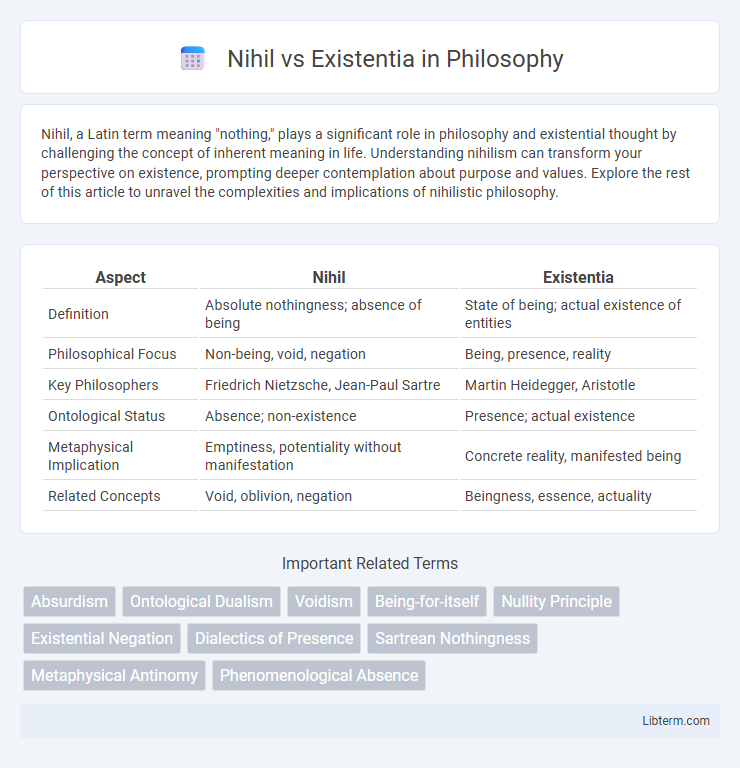 Nihil vs Existentia in Philosophy

Nihil, a Latin term meaning "nothing," plays a significant role in philosophy and existential thought by challenging the concept of inherent meaning in life. Understanding nihilism can transform your perspective on existence, prompting deeper contemplation about purpose and values. Explore the rest of this article to unravel the complexities and implications of nihilistic philosophy.

| Aspect | Nihil | Existentia |
|---|---|---|
| Definition | Absolute nothingness; absence of being | State of being; actual existence of entities |
| Philosophical Focus | Non-being, void, negation | Being, presence, reality |
| Key Philosophers | Friedrich Nietzsche, Jean-Paul Sartre | Martin Heidegger, Aristotle |
| Ontological Status | Absence; non-existence | Presence; actual existence |
| Metaphysical Implication | Emptiness, potentiality without manifestation | Concrete reality, manifested being |
| Related Concepts | Void, oblivion, negation | Beingness, essence, actuality |

Important Related Terms

Absurdism
Ontological Dualism
Voidism
Being-for-itself
Nullity Principle
Existential Negation
Dialectics of Presence
Sartrean Nothingness
Metaphysical Antinomy
Phenomenological Absence

Libterm.com