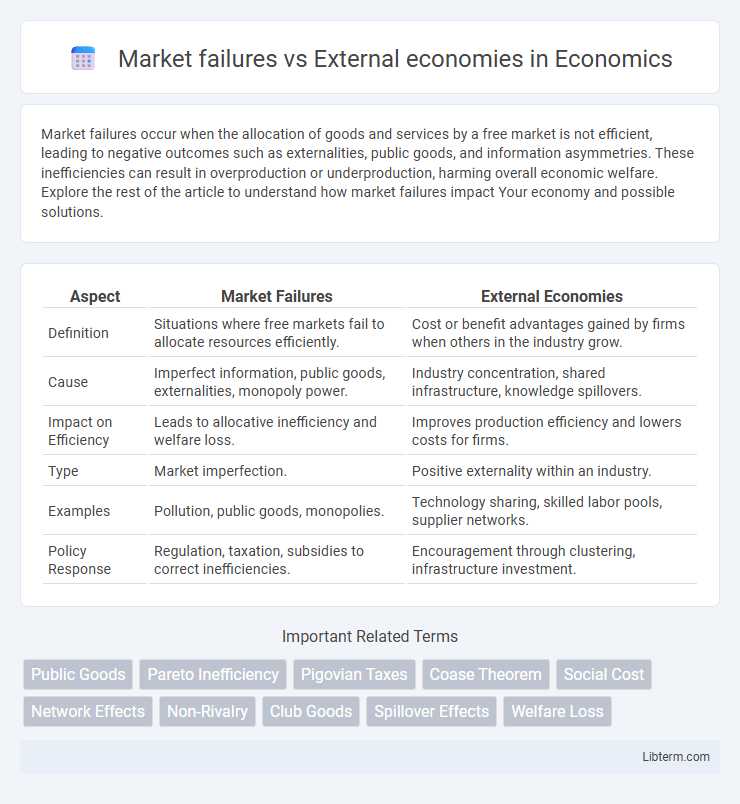 Market failures vs External economies in Economics

Market failures occur when the allocation of goods and services by a free market is not efficient, leading to negative outcomes such as externalities, public goods, and information asymmetries. These inefficiencies can result in overproduction or underproduction, harming overall economic welfare. Explore the rest of the article to understand how market failures impact Your economy and possible solutions.

| Aspect | Market Failures | External Economies |
|---|---|---|
| Definition | Situations where free markets fail to allocate resources efficiently. | Cost or benefit advantages gained by firms when others in the industry grow. |
| Cause | Imperfect information, public goods, externalities, monopoly power. | Industry concentration, shared infrastructure, knowledge spillovers. |
| Impact on Efficiency | Leads to allocative inefficiency and welfare loss. | Improves production efficiency and lowers costs for firms. |
| Type | Market imperfection. | Positive externality within an industry. |
| Examples | Pollution, public goods, monopolies. | Technology sharing, skilled labor pools, supplier networks. |
| Policy Response | Regulation, taxation, subsidies to correct inefficiencies. | Encouragement through clustering, infrastructure investment. |

Important Related Terms

Public Goods
Pareto Inefficiency
Pigovian Taxes
Coase Theorem
Social Cost
Network Effects
Non-Rivalry
Club Goods
Spillover Effects
Welfare Loss

Libterm.com