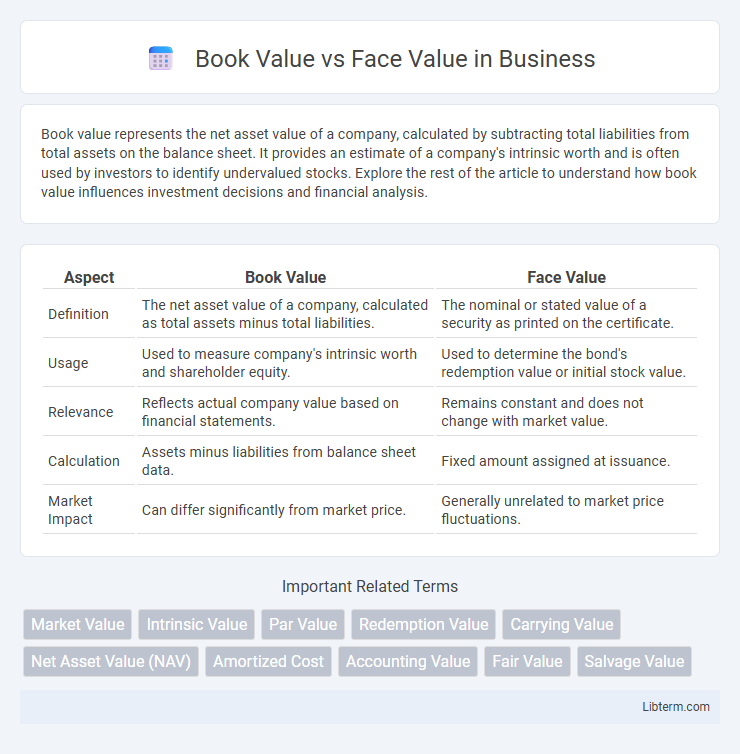 Book Value vs Face Value in Business

Book value represents the net asset value of a company, calculated by subtracting total liabilities from total assets on the balance sheet. It provides an estimate of a company's intrinsic worth and is often used by investors to identify undervalued stocks. Explore the rest of the article to understand how book value influences investment decisions and financial analysis.

| Aspect | Book Value | Face Value |
|---|---|---|
| Definition | The net asset value of a company, calculated as total assets minus total liabilities. | The nominal or stated value of a security as printed on the certificate. |
| Usage | Used to measure company's intrinsic worth and shareholder equity. | Used to determine the bond's redemption value or initial stock value. |
| Relevance | Reflects actual company value based on financial statements. | Remains constant and does not change with market value. |
| Calculation | Assets minus liabilities from balance sheet data. | Fixed amount assigned at issuance. |
| Market Impact | Can differ significantly from market price. | Generally unrelated to market price fluctuations. |

Important Related Terms

Market Value
Intrinsic Value
Par Value
Redemption Value
Carrying Value
Net Asset Value (NAV)
Amortized Cost
Accounting Value
Fair Value
Salvage Value

Libterm.com