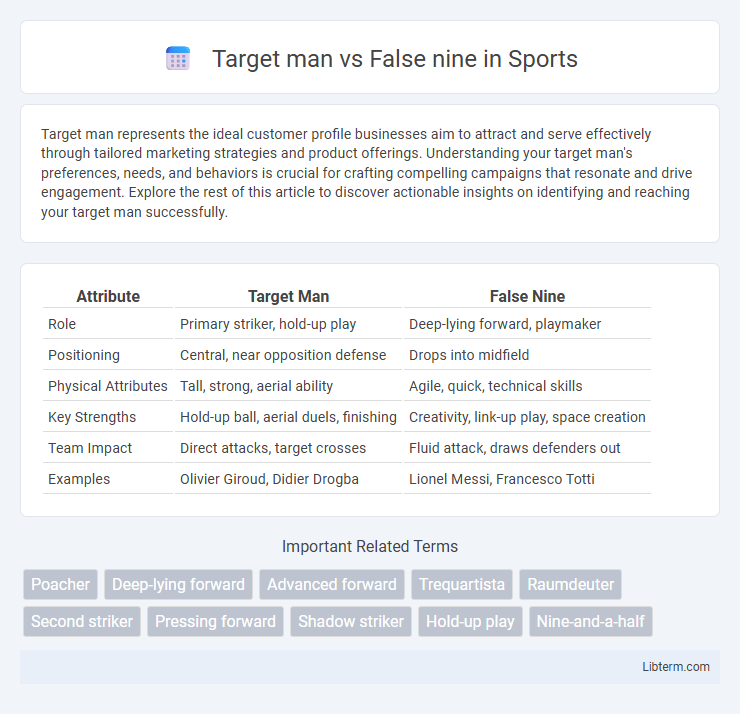 Target man vs False nine in Sports

Target man represents the ideal customer profile businesses aim to attract and serve effectively through tailored marketing strategies and product offerings. Understanding your target man's preferences, needs, and behaviors is crucial for crafting compelling campaigns that resonate and drive engagement. Explore the rest of this article to discover actionable insights on identifying and reaching your target man successfully.

| Attribute | Target Man | False Nine |
|---|---|---|
| Role | Primary striker, hold-up play | Deep-lying forward, playmaker |
| Positioning | Central, near opposition defense | Drops into midfield |
| Physical Attributes | Tall, strong, aerial ability | Agile, quick, technical skills |
| Key Strengths | Hold-up ball, aerial duels, finishing | Creativity, link-up play, space creation |
| Team Impact | Direct attacks, target crosses | Fluid attack, draws defenders out |
| Examples | Olivier Giroud, Didier Drogba | Lionel Messi, Francesco Totti |

Important Related Terms

Poacher
Deep-lying forward
Advanced forward
Trequartista
Raumdeuter
Second striker
Pressing forward
Shadow striker
Hold-up play
Nine-and-a-half

Libterm.com