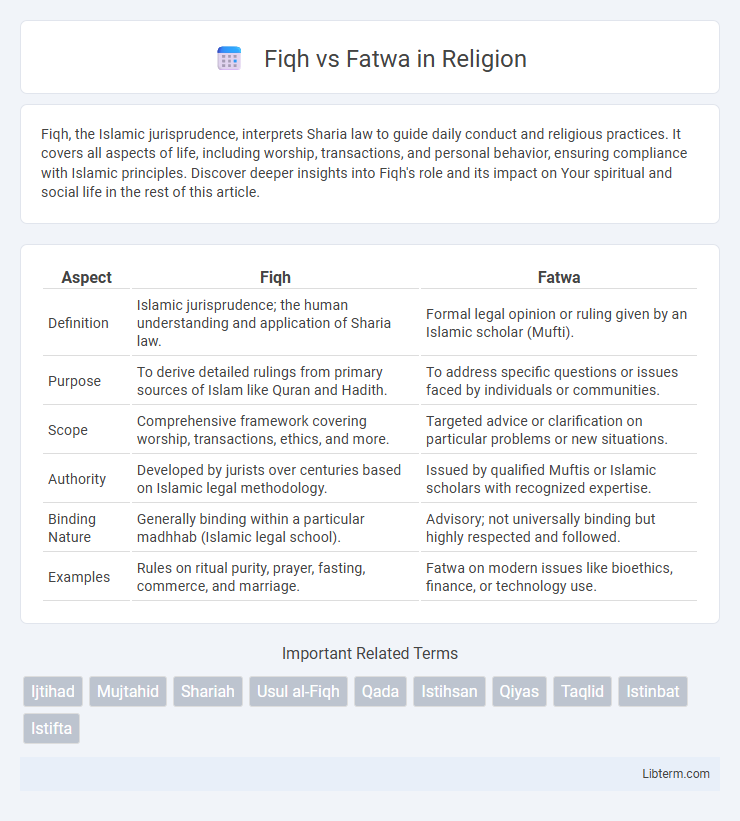 Fiqh vs Fatwa in Religion

Fiqh, the Islamic jurisprudence, interprets Sharia law to guide daily conduct and religious practices. It covers all aspects of life, including worship, transactions, and personal behavior, ensuring compliance with Islamic principles. Discover deeper insights into Fiqh's role and its impact on Your spiritual and social life in the rest of this article.

| Aspect | Fiqh | Fatwa |
|---|---|---|
| Definition | Islamic jurisprudence; the human understanding and application of Sharia law. | Formal legal opinion or ruling given by an Islamic scholar (Mufti). |
| Purpose | To derive detailed rulings from primary sources of Islam like Quran and Hadith. | To address specific questions or issues faced by individuals or communities. |
| Scope | Comprehensive framework covering worship, transactions, ethics, and more. | Targeted advice or clarification on particular problems or new situations. |
| Authority | Developed by jurists over centuries based on Islamic legal methodology. | Issued by qualified Muftis or Islamic scholars with recognized expertise. |
| Binding Nature | Generally binding within a particular madhhab (Islamic legal school). | Advisory; not universally binding but highly respected and followed. |
| Examples | Rules on ritual purity, prayer, fasting, commerce, and marriage. | Fatwa on modern issues like bioethics, finance, or technology use. |

Important Related Terms

Ijtihad Mujtahid Shariah Usul al-Fiqh Qada Istihsan Qiyas Taqlid Istinbat Istifta

Libterm.com