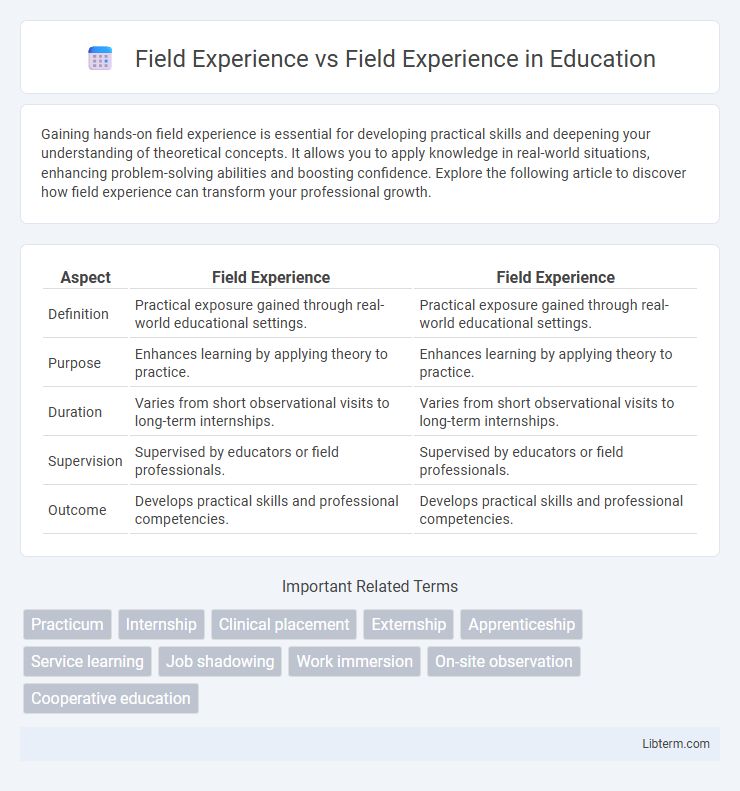 Field Experience vs Field Experience in Education

Gaining hands-on field experience is essential for developing practical skills and deepening your understanding of theoretical concepts. It allows you to apply knowledge in real-world situations, enhancing problem-solving abilities and boosting confidence. Explore the following article to discover how field experience can transform your professional growth.

| Aspect | Field Experience | Field Experience |
|---|---|---|
| Definition | Practical exposure gained through real-world educational settings. | Practical exposure gained through real-world educational settings. |
| Purpose | Enhances learning by applying theory to practice. | Enhances learning by applying theory to practice. |
| Duration | Varies from short observational visits to long-term internships. | Varies from short observational visits to long-term internships. |
| Supervision | Supervised by educators or field professionals. | Supervised by educators or field professionals. |
| Outcome | Develops practical skills and professional competencies. | Develops practical skills and professional competencies. |

Important Related Terms

Practicum
Internship
Clinical placement
Externship
Apprenticeship
Service learning
Job shadowing
Work immersion
On-site observation
Cooperative education

Libterm.com