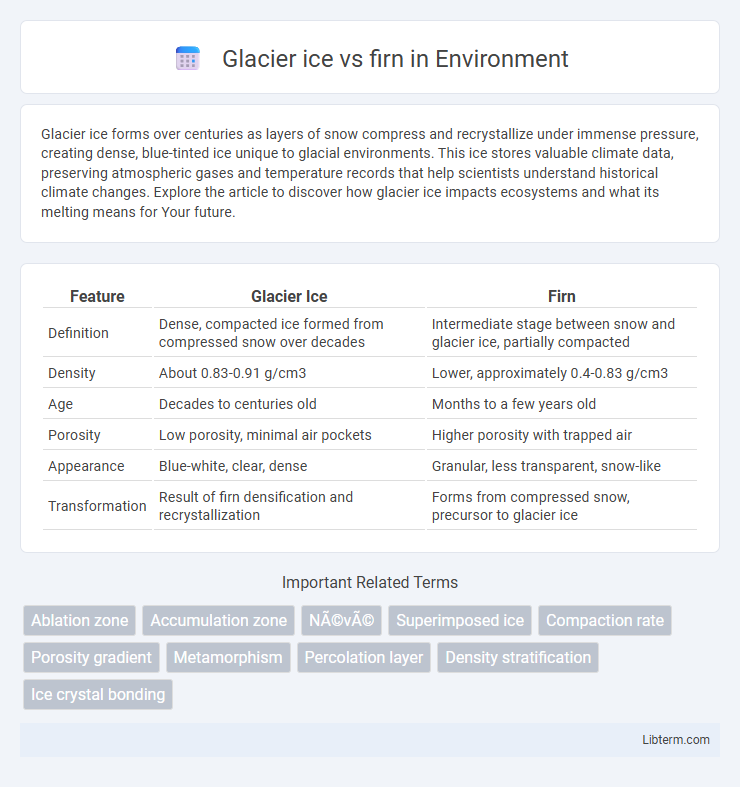 Glacier ice vs firn in Environment

Glacier ice forms over centuries as layers of snow compress and recrystallize under immense pressure, creating dense, blue-tinted ice unique to glacial environments. This ice stores valuable climate data, preserving atmospheric gases and temperature records that help scientists understand historical climate changes. Explore the article to discover how glacier ice impacts ecosystems and what its melting means for Your future.

| Feature | Glacier Ice | Firn |
|---|---|---|
| Definition | Dense, compacted ice formed from compressed snow over decades | Intermediate stage between snow and glacier ice, partially compacted |
| Density | About 0.83-0.91 g/cm3 | Lower, approximately 0.4-0.83 g/cm3 |
| Age | Decades to centuries old | Months to a few years old |
| Porosity | Low porosity, minimal air pockets | Higher porosity with trapped air |
| Appearance | Blue-white, clear, dense | Granular, less transparent, snow-like |
| Transformation | Result of firn densification and recrystallization | Forms from compressed snow, precursor to glacier ice |

Important Related Terms

Ablation zone
Accumulation zone
NÃ©vÃ©
Superimposed ice
Compaction rate
Porosity gradient
Metamorphism
Percolation layer
Density stratification
Ice crystal bonding

Libterm.com