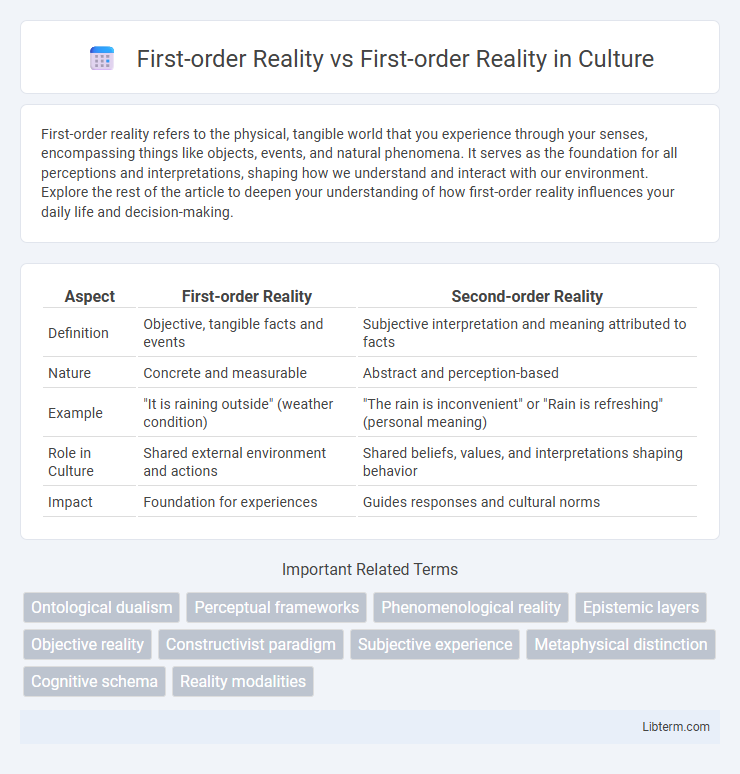 First-order Reality vs First-order Reality in Culture

First-order reality refers to the physical, tangible world that you experience through your senses, encompassing things like objects, events, and natural phenomena. It serves as the foundation for all perceptions and interpretations, shaping how we understand and interact with our environment. Explore the rest of the article to deepen your understanding of how first-order reality influences your daily life and decision-making.

| Aspect | First-order Reality | Second-order Reality |
|---|---|---|
| Definition | Objective, tangible facts and events | Subjective interpretation and meaning attributed to facts |
| Nature | Concrete and measurable | Abstract and perception-based |
| Example | "It is raining outside" (weather condition) | "The rain is inconvenient" or "Rain is refreshing" (personal meaning) |
| Role in Culture | Shared external environment and actions | Shared beliefs, values, and interpretations shaping behavior |
| Impact | Foundation for experiences | Guides responses and cultural norms |

Important Related Terms

Ontological dualism
Perceptual frameworks
Phenomenological reality
Epistemic layers
Objective reality
Constructivist paradigm
Subjective experience
Metaphysical distinction
Cognitive schema
Reality modalities

Libterm.com