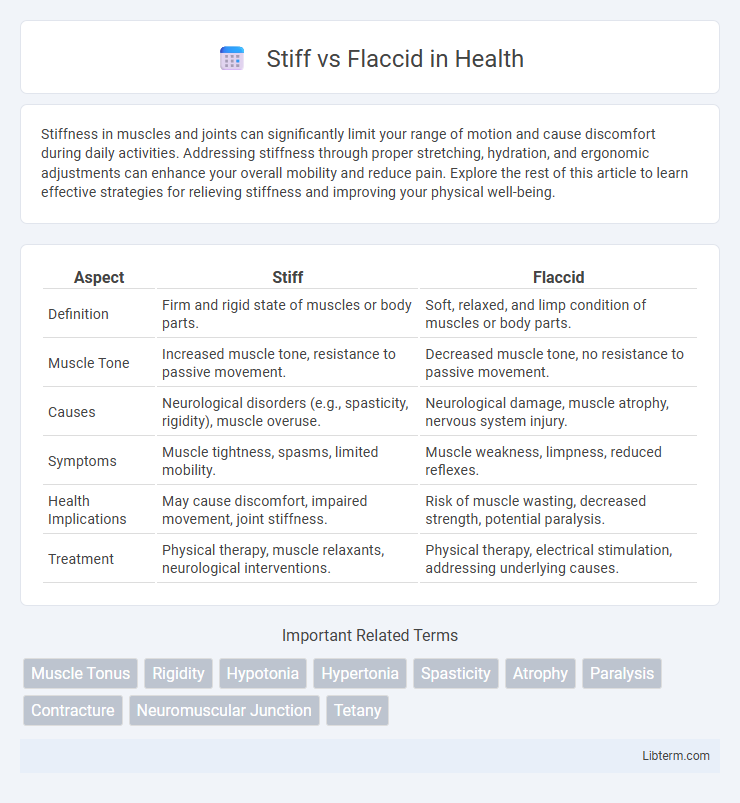 Stiff vs Flaccid in Health

Stiffness in muscles and joints can significantly limit your range of motion and cause discomfort during daily activities. Addressing stiffness through proper stretching, hydration, and ergonomic adjustments can enhance your overall mobility and reduce pain. Explore the rest of this article to learn effective strategies for relieving stiffness and improving your physical well-being.

| Aspect | Stiff | Flaccid |
|---|---|---|
| Definition | Firm and rigid state of muscles or body parts. | Soft, relaxed, and limp condition of muscles or body parts. |
| Muscle Tone | Increased muscle tone, resistance to passive movement. | Decreased muscle tone, no resistance to passive movement. |
| Causes | Neurological disorders (e.g., spasticity, rigidity), muscle overuse. | Neurological damage, muscle atrophy, nervous system injury. |
| Symptoms | Muscle tightness, spasms, limited mobility. | Muscle weakness, limpness, reduced reflexes. |
| Health Implications | May cause discomfort, impaired movement, joint stiffness. | Risk of muscle wasting, decreased strength, potential paralysis. |
| Treatment | Physical therapy, muscle relaxants, neurological interventions. | Physical therapy, electrical stimulation, addressing underlying causes. |

Important Related Terms

Muscle Tonus Rigidity Hypotonia Hypertonia Spasticity Atrophy Paralysis Contracture Neuromuscular Junction Tetany

Libterm.com