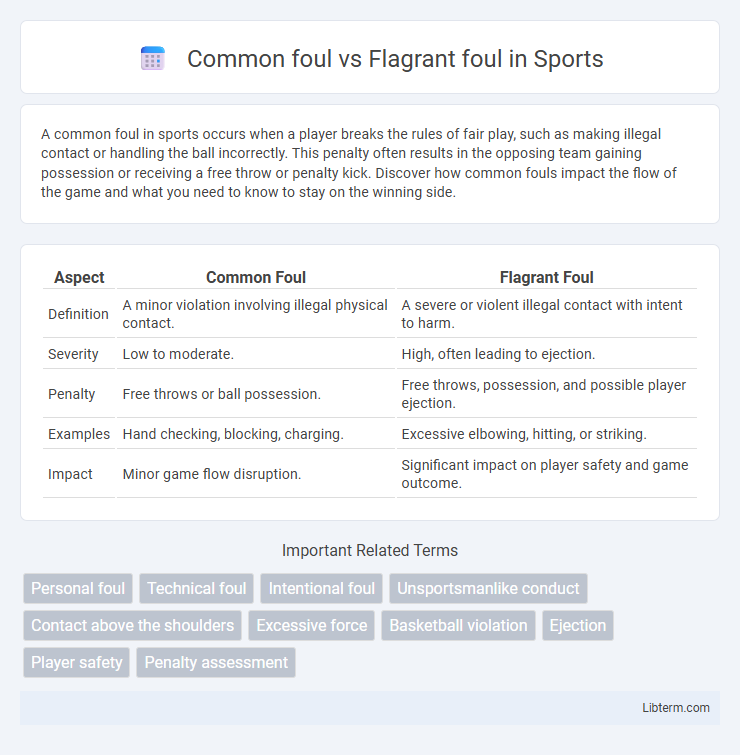 Common foul vs Flagrant foul in Sports

A common foul in sports occurs when a player breaks the rules of fair play, such as making illegal contact or handling the ball incorrectly. This penalty often results in the opposing team gaining possession or receiving a free throw or penalty kick. Discover how common fouls impact the flow of the game and what you need to know to stay on the winning side.

| Aspect | Common Foul | Flagrant Foul |
|---|---|---|
| Definition | A minor violation involving illegal physical contact. | A severe or violent illegal contact with intent to harm. |
| Severity | Low to moderate. | High, often leading to ejection. |
| Penalty | Free throws or ball possession. | Free throws, possession, and possible player ejection. |
| Examples | Hand checking, blocking, charging. | Excessive elbowing, hitting, or striking. |
| Impact | Minor game flow disruption. | Significant impact on player safety and game outcome. |

Important Related Terms

Personal foul
Technical foul
Intentional foul
Unsportsmanlike conduct
Contact above the shoulders
Excessive force
Basketball violation
Ejection
Player safety
Penalty assessment

Libterm.com