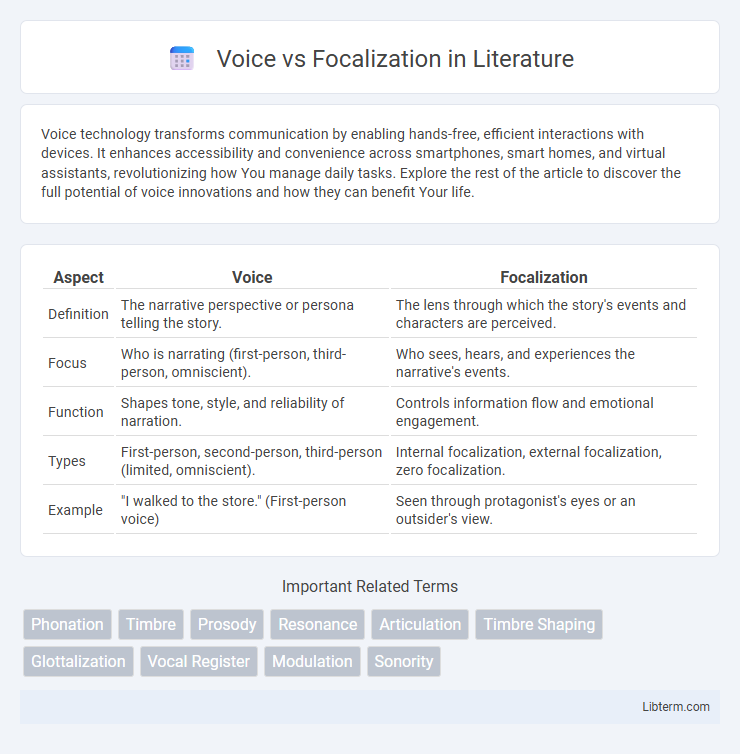 Voice vs Focalization in Literature

Voice technology transforms communication by enabling hands-free, efficient interactions with devices. It enhances accessibility and convenience across smartphones, smart homes, and virtual assistants, revolutionizing how You manage daily tasks. Explore the rest of the article to discover the full potential of voice innovations and how they can benefit Your life.

| Aspect | Voice | Focalization |
|---|---|---|
| Definition | The narrative perspective or persona telling the story. | The lens through which the story's events and characters are perceived. |
| Focus | Who is narrating (first-person, third-person, omniscient). | Who sees, hears, and experiences the narrative's events. |
| Function | Shapes tone, style, and reliability of narration. | Controls information flow and emotional engagement. |
| Types | First-person, second-person, third-person (limited, omniscient). | Internal focalization, external focalization, zero focalization. |
| Example | "I walked to the store." (First-person voice) | Seen through protagonist's eyes or an outsider's view. |

Important Related Terms

Phonation Timbre Prosody Resonance Articulation Timbre Shaping Glottalization Vocal Register Modulation Sonority

Libterm.com