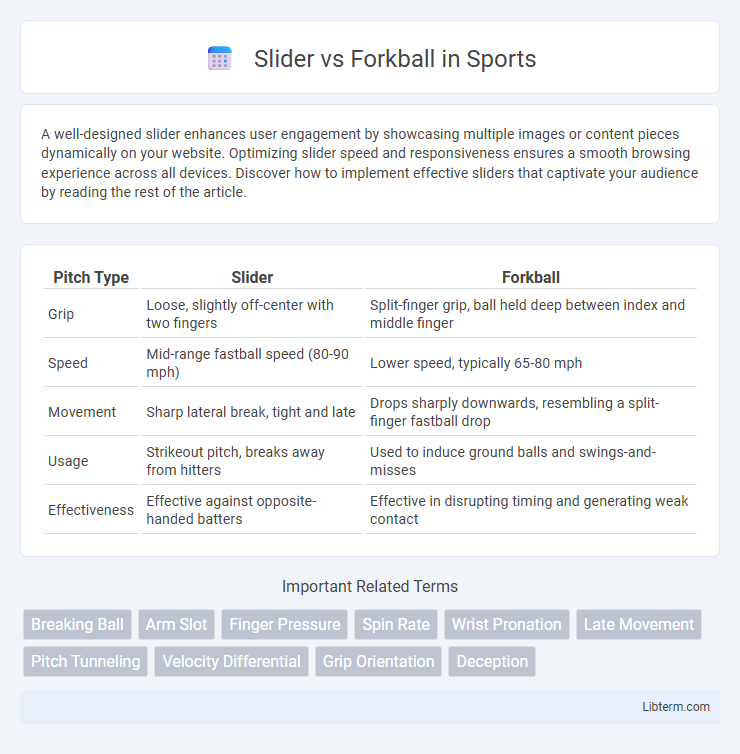 Slider vs Forkball in Sports

A well-designed slider enhances user engagement by showcasing multiple images or content pieces dynamically on your website. Optimizing slider speed and responsiveness ensures a smooth browsing experience across all devices. Discover how to implement effective sliders that captivate your audience by reading the rest of the article.

| Pitch Type | Slider | Forkball |
|---|---|---|
| Grip | Loose, slightly off-center with two fingers | Split-finger grip, ball held deep between index and middle finger |
| Speed | Mid-range fastball speed (80-90 mph) | Lower speed, typically 65-80 mph |
| Movement | Sharp lateral break, tight and late | Drops sharply downwards, resembling a split-finger fastball drop |
| Usage | Strikeout pitch, breaks away from hitters | Used to induce ground balls and swings-and-misses |
| Effectiveness | Effective against opposite-handed batters | Effective in disrupting timing and generating weak contact |

Important Related Terms

Breaking Ball
Arm Slot
Finger Pressure
Spin Rate
Wrist Pronation
Late Movement
Pitch Tunneling
Velocity Differential
Grip Orientation
Deception

Libterm.com