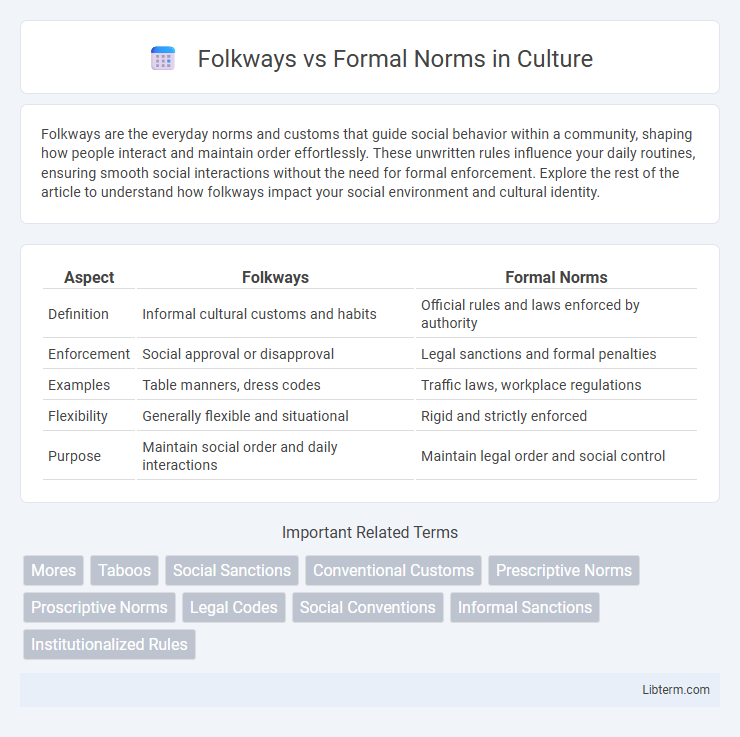 Folkways vs Formal Norms in Culture

Folkways are the everyday norms and customs that guide social behavior within a community, shaping how people interact and maintain order effortlessly. These unwritten rules influence your daily routines, ensuring smooth social interactions without the need for formal enforcement. Explore the rest of the article to understand how folkways impact your social environment and cultural identity.

| Aspect | Folkways | Formal Norms |
|---|---|---|
| Definition | Informal cultural customs and habits | Official rules and laws enforced by authority |
| Enforcement | Social approval or disapproval | Legal sanctions and formal penalties |
| Examples | Table manners, dress codes | Traffic laws, workplace regulations |
| Flexibility | Generally flexible and situational | Rigid and strictly enforced |
| Purpose | Maintain social order and daily interactions | Maintain legal order and social control |

Important Related Terms

Mores
Taboos
Social Sanctions
Conventional Customs
Prescriptive Norms
Proscriptive Norms
Legal Codes
Social Conventions
Informal Sanctions
Institutionalized Rules

Libterm.com